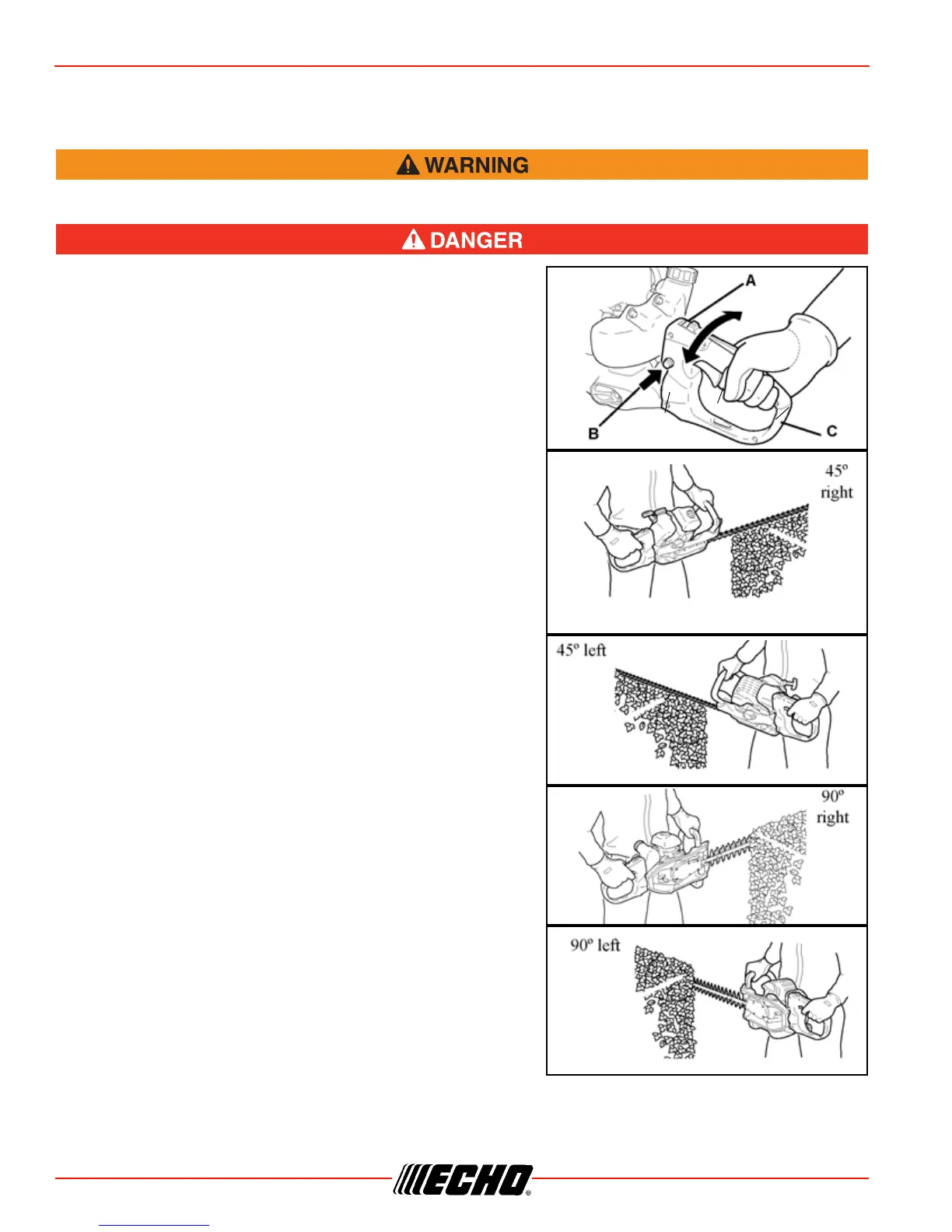 WARNING

DANGER

A

B

C

45º right

45º left

90º right

90º left

ECHO®