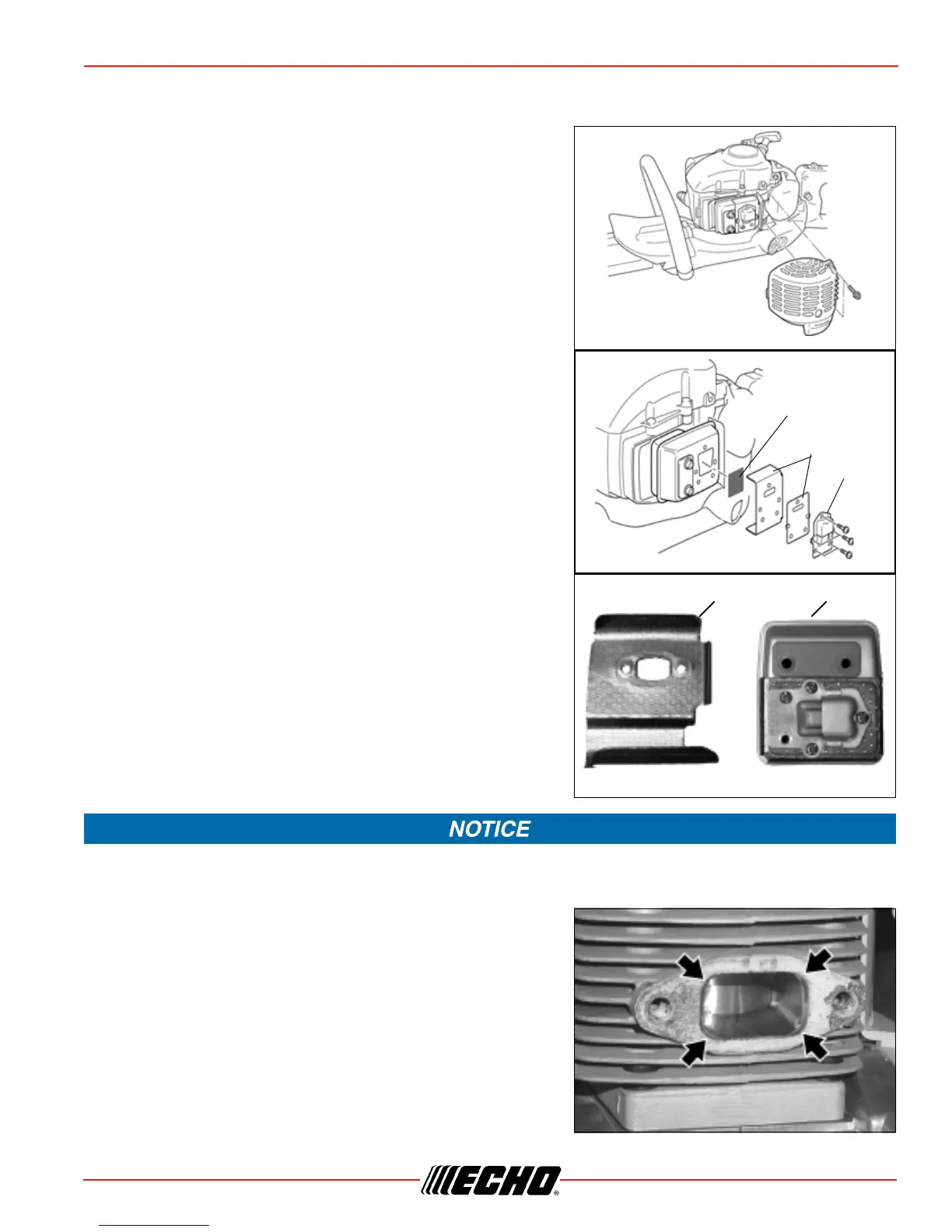 NOTICE

ECHO®