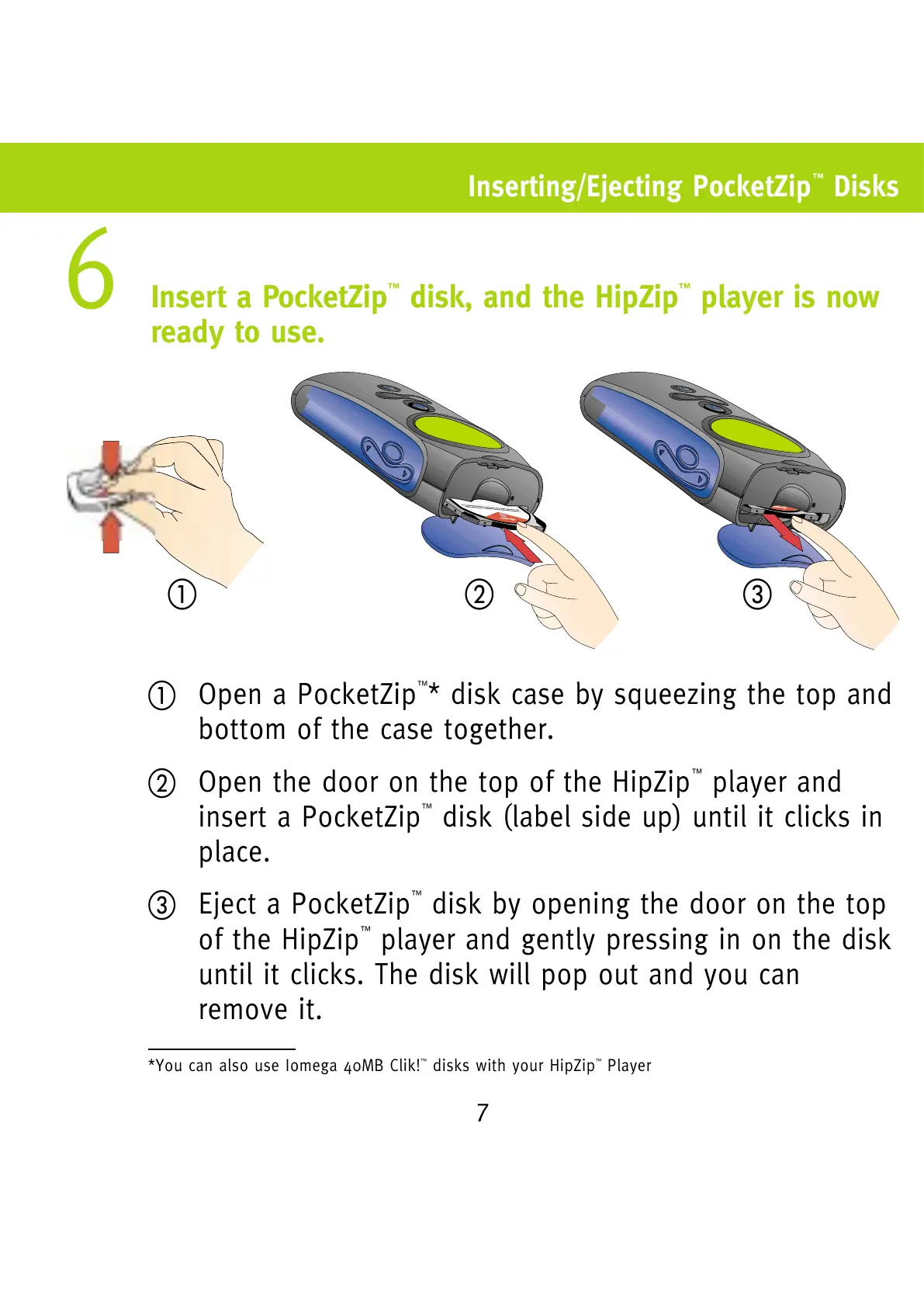 Inserting/Ejecting PocketZip™ Disks

6

Insert a PocketZip™ disk, and the HipZip™ player is now ready to use.

①

②

③

① Open a PocketZip™* disk case by squeezing the top and bottom of the case together.

② Open the door on the top of the HipZip™ player and insert a PocketZip™ disk (label side up) until it clicks in place.

③ Eject a PocketZip™ disk by opening the door on the top of the HipZip™ player and gently pressing in on the disk until it clicks. The disk will pop out and you can remove it.

*You can also use Iomega 40MB Clik!™ disks with your HipZip™ Player

7