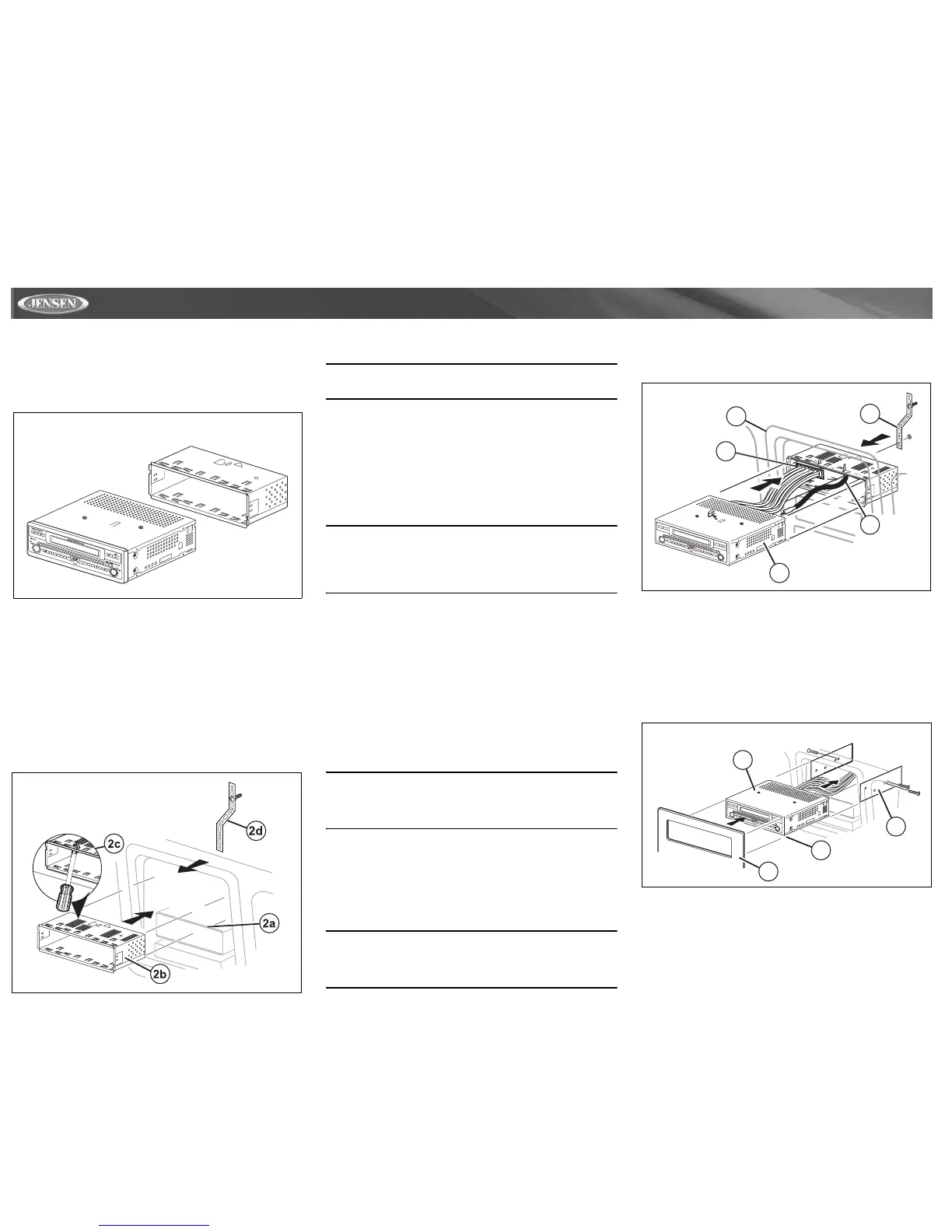 JENSEN

2c

2d

2a

2b