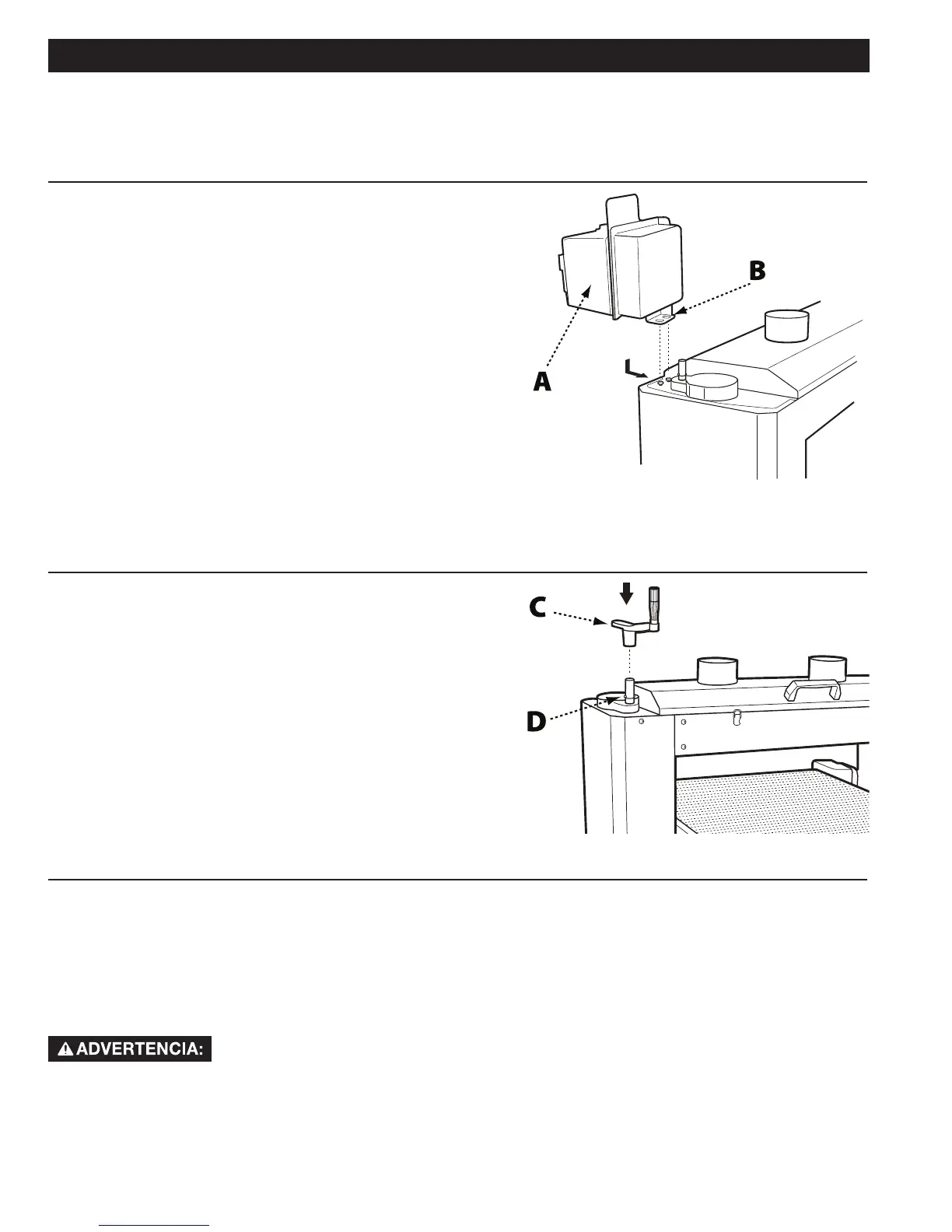 B

A

C

D

ADVERTENCIA: