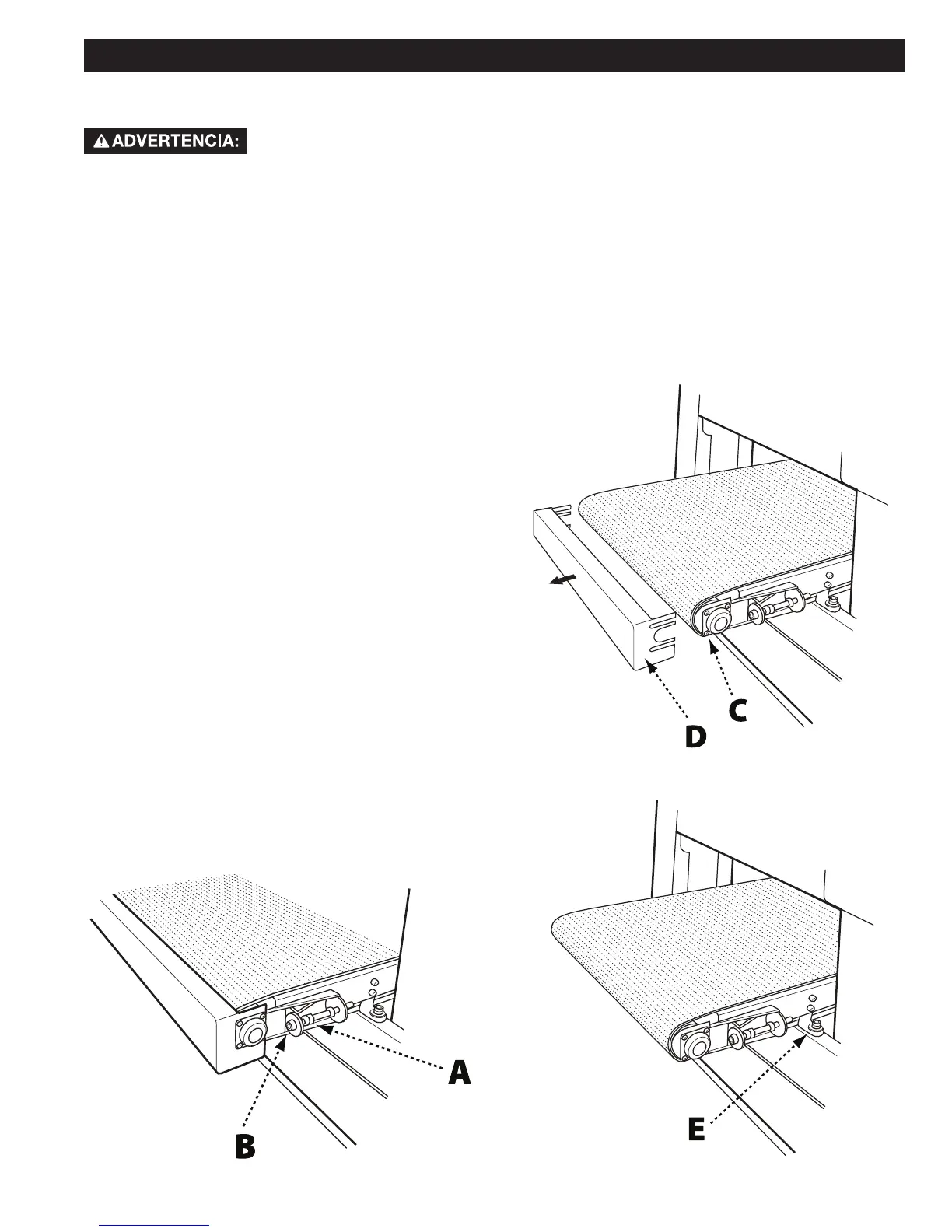 ADVERTENCIA:

D

C

A

B

E