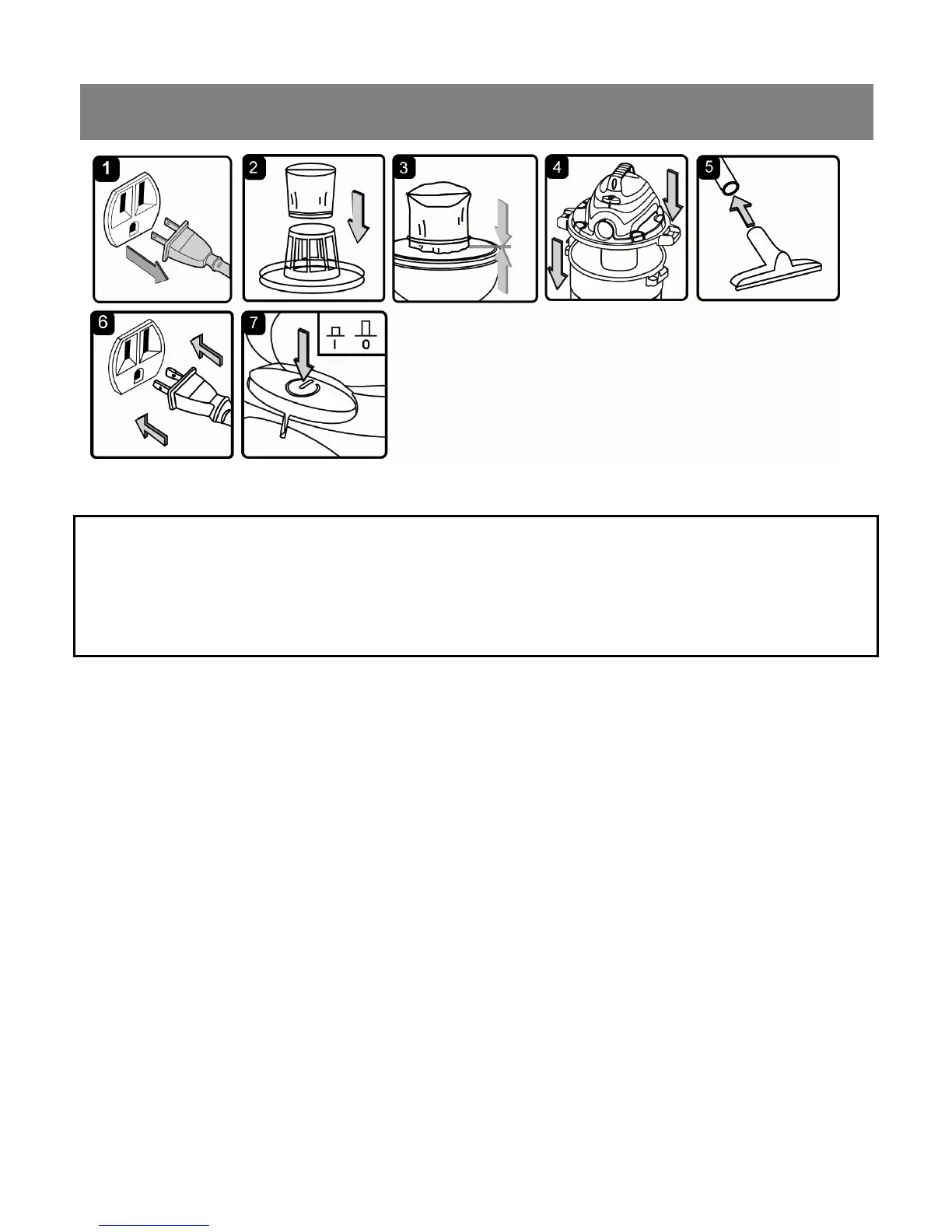 1

2

3

4

5

6

7

I

0