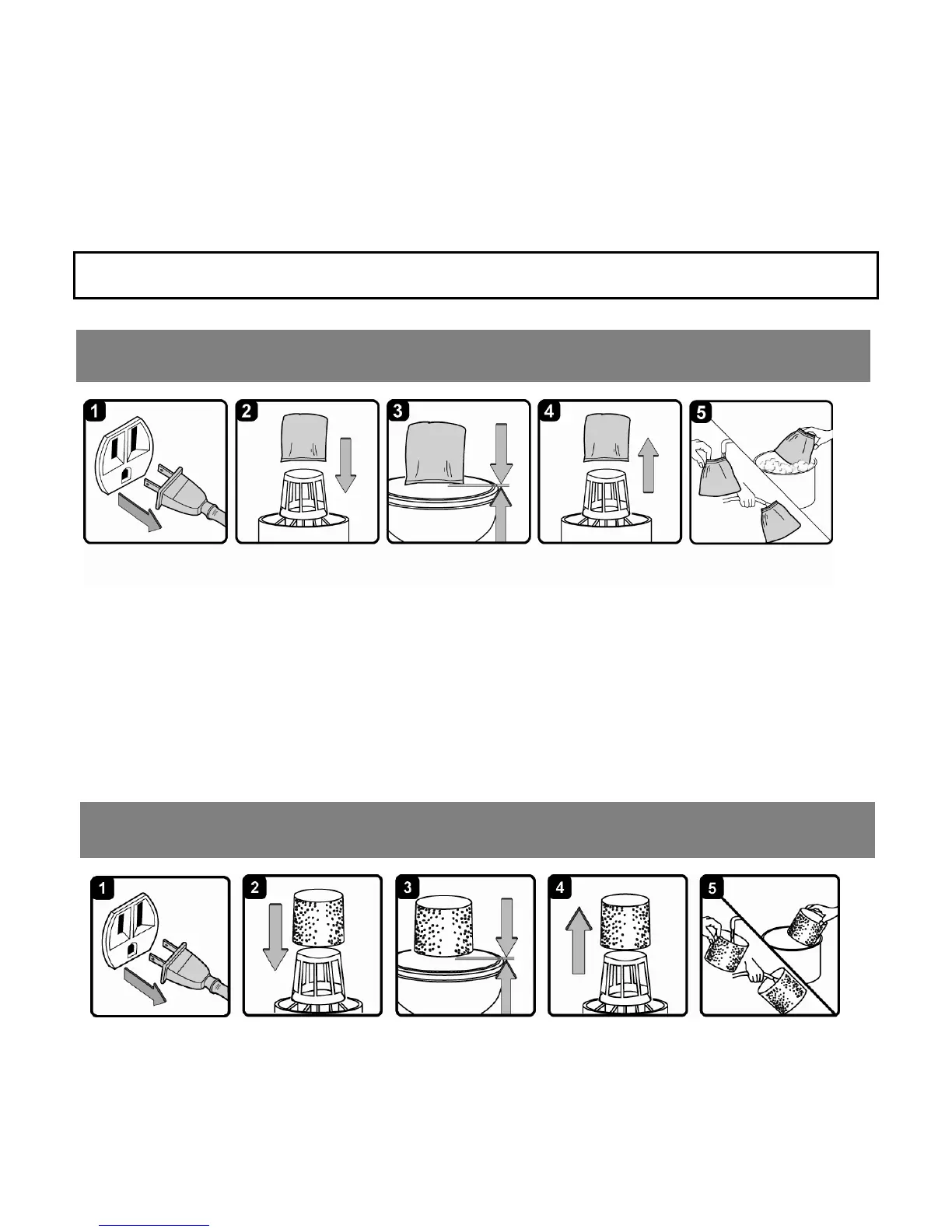 1

2

3

4

5

1

2

3

4

5