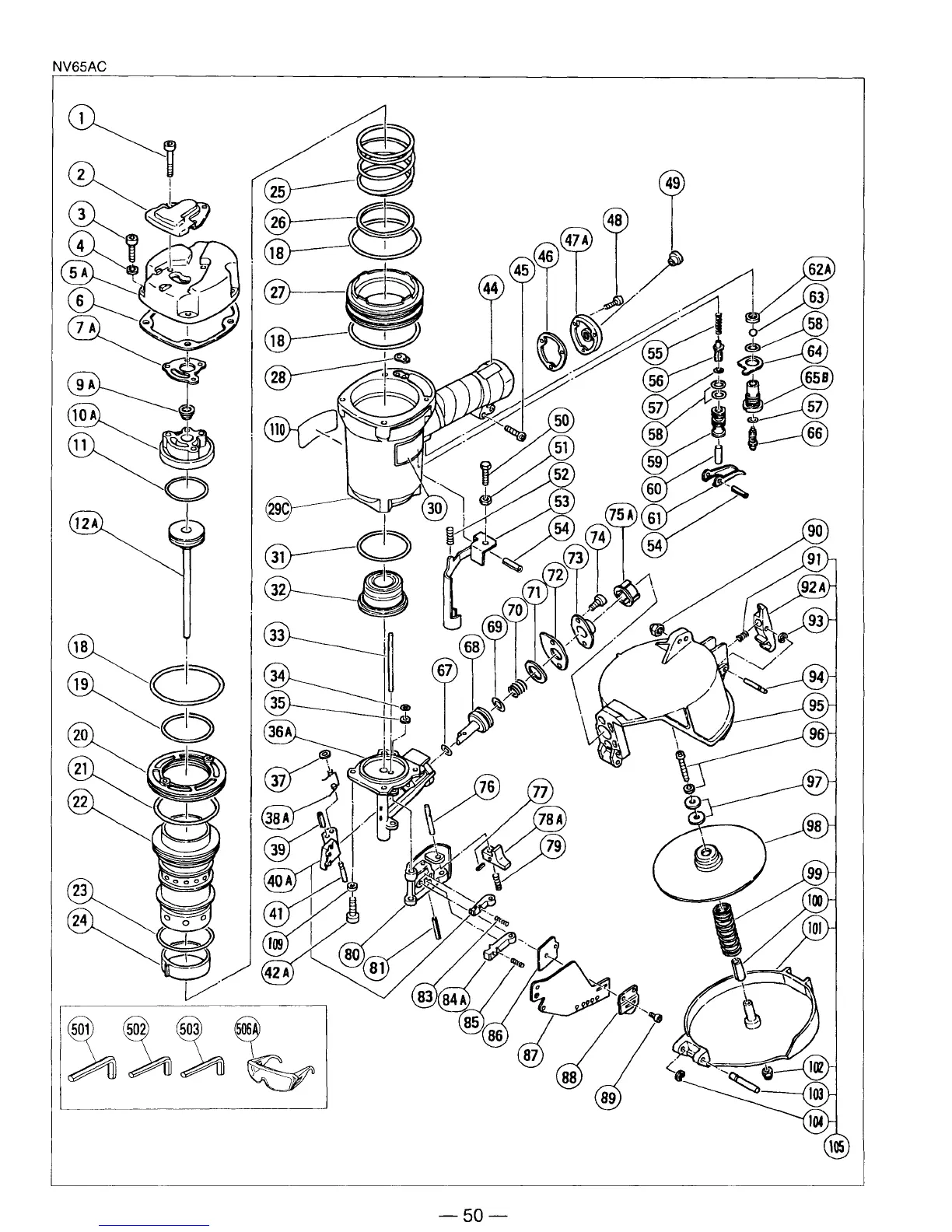 NV65AC

1
2
3
4
5A
6
7A
9A
10A
11
12A
18
19
20
21
22
23
24
25
26
18
27
18
28
110
29C
30
31
32
33
34
35
36A
37
38A
39
40A
41
109
42A
44
45
46
47A
48
49
50
51
52
53
54
55
56
57
58
59
60
61
54
62A
63
58
64
65B
57
66
67
68
69
70
71
72
73
74
75A
76
77
78A
79
80
81
83
84A
85
86
87
88
89
90
91
92A
93
94
95
96
97
98
99
100
101
102
103
104
105
501
502
503
506A

— 50 —