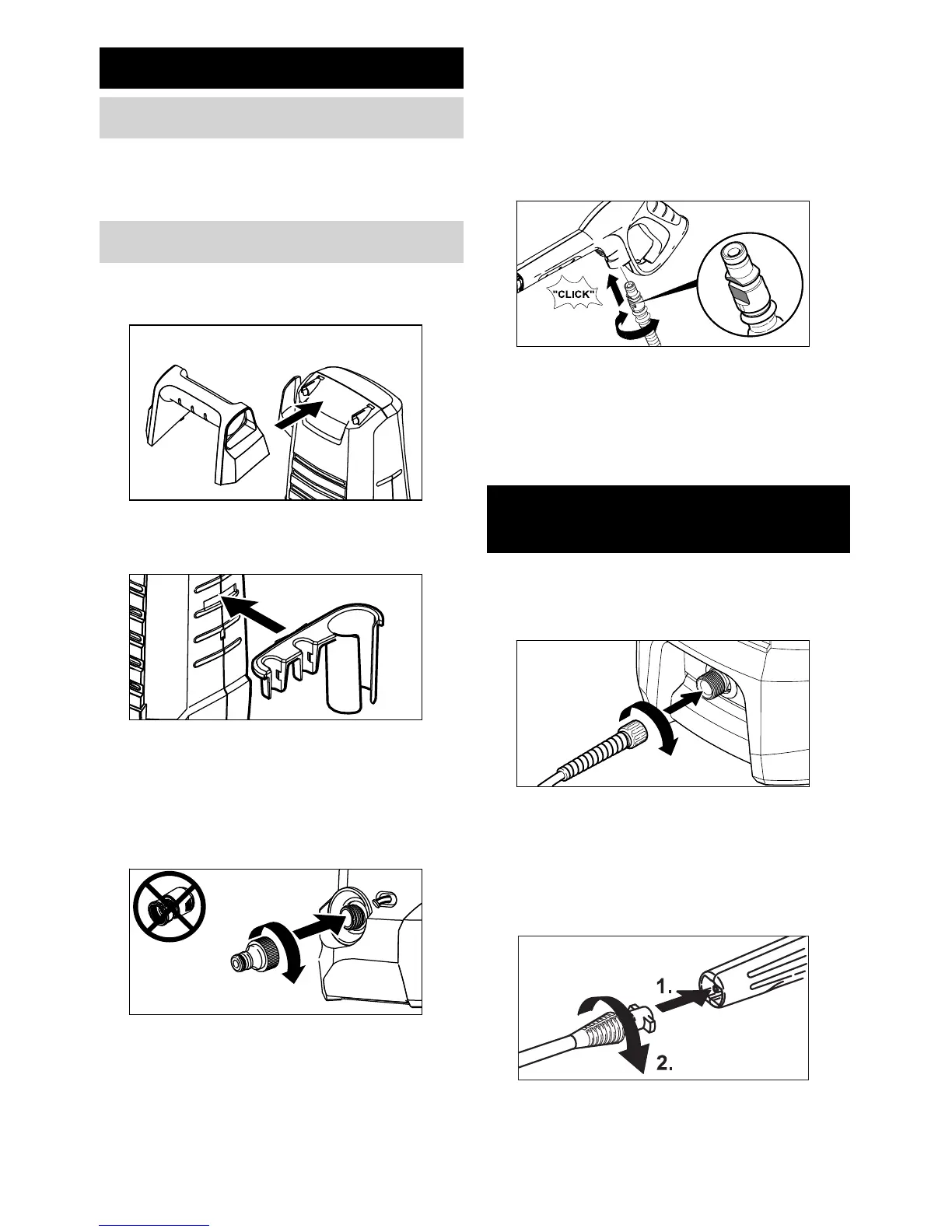 "CLICK"

1.

2.