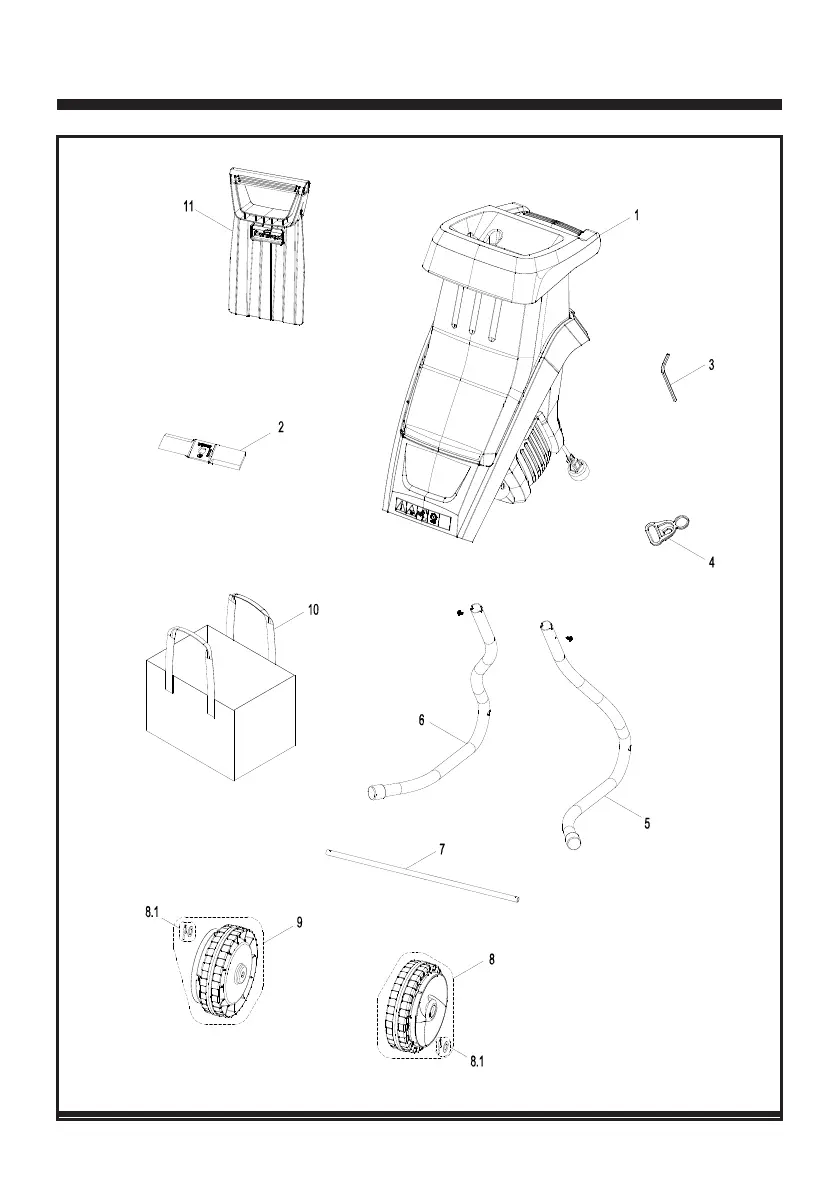 11
1
3
2
4
10
6
5
7
8.1
9
8
8.1