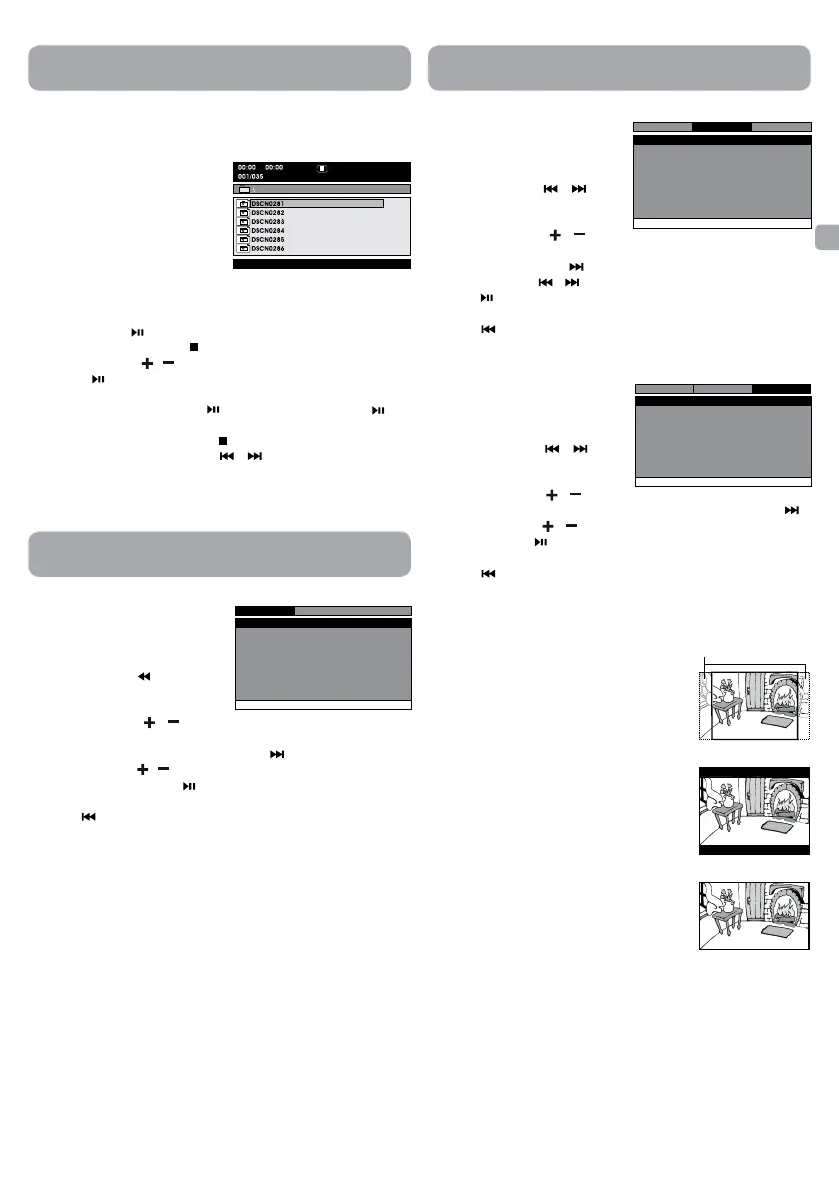 00:00 00:00
001/035

\

DSCN0281
DSCN0282
DSCN0283
DSCN0284
DSCN0285
DSCN0286