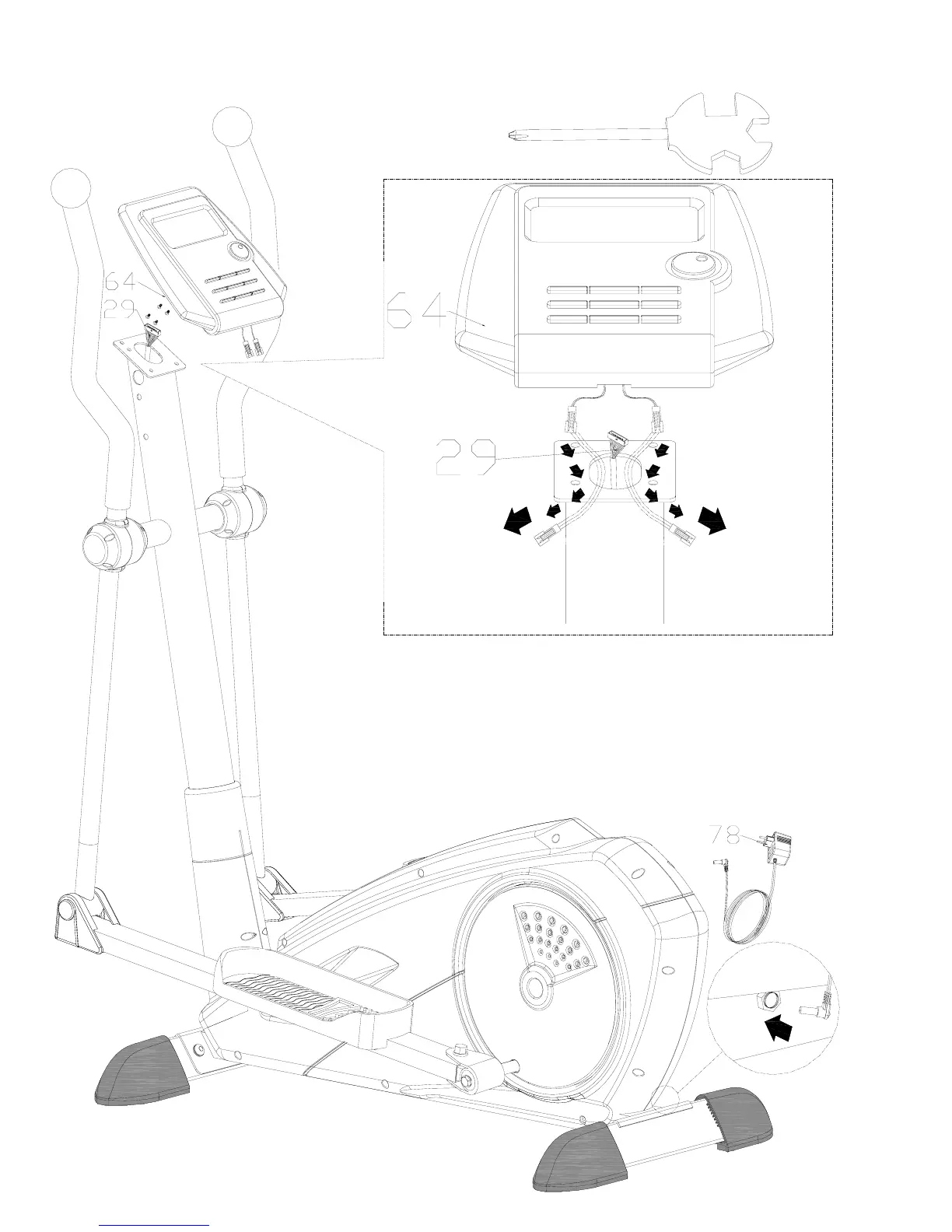 64
29
64
29
78