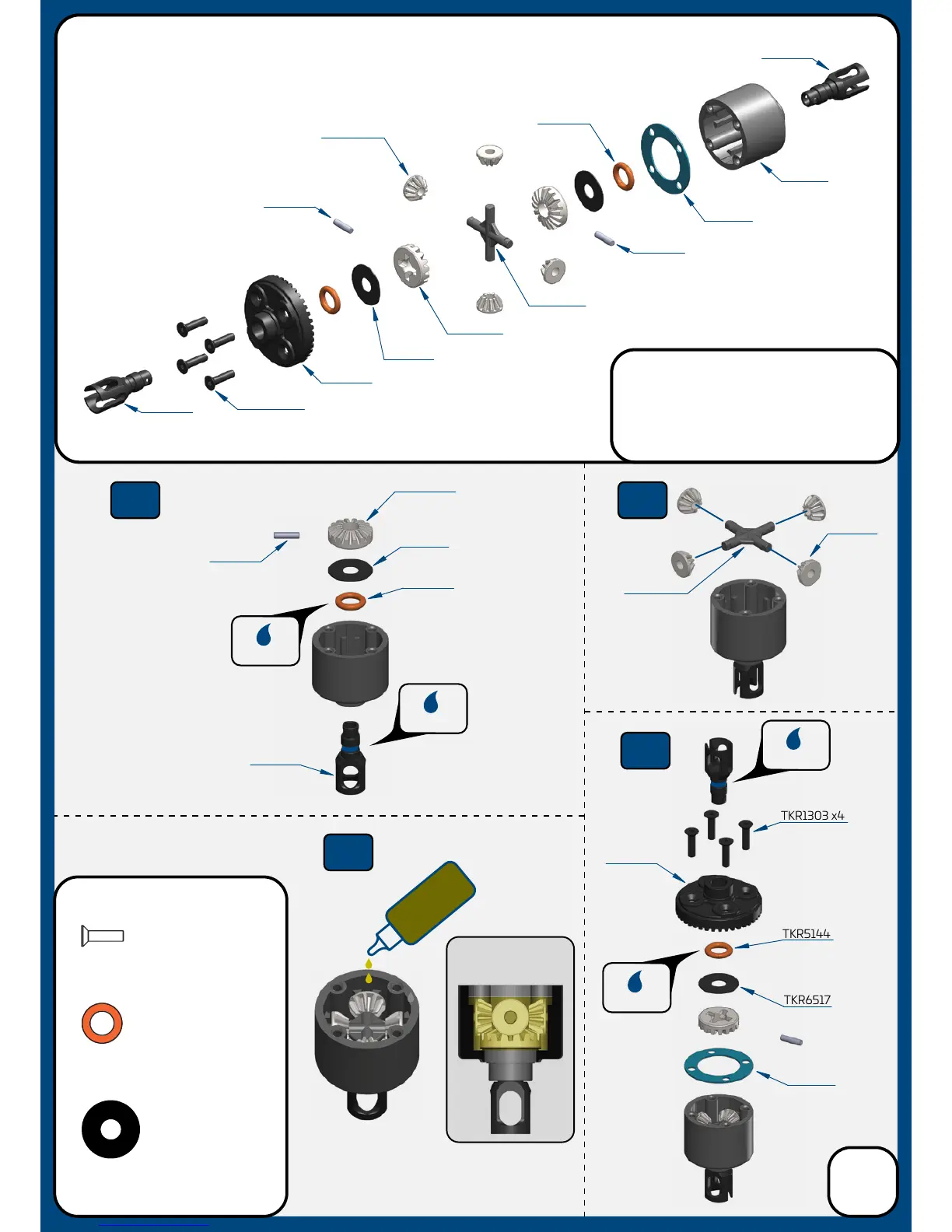 TKR1303 x4

TKR5144

TKR6517