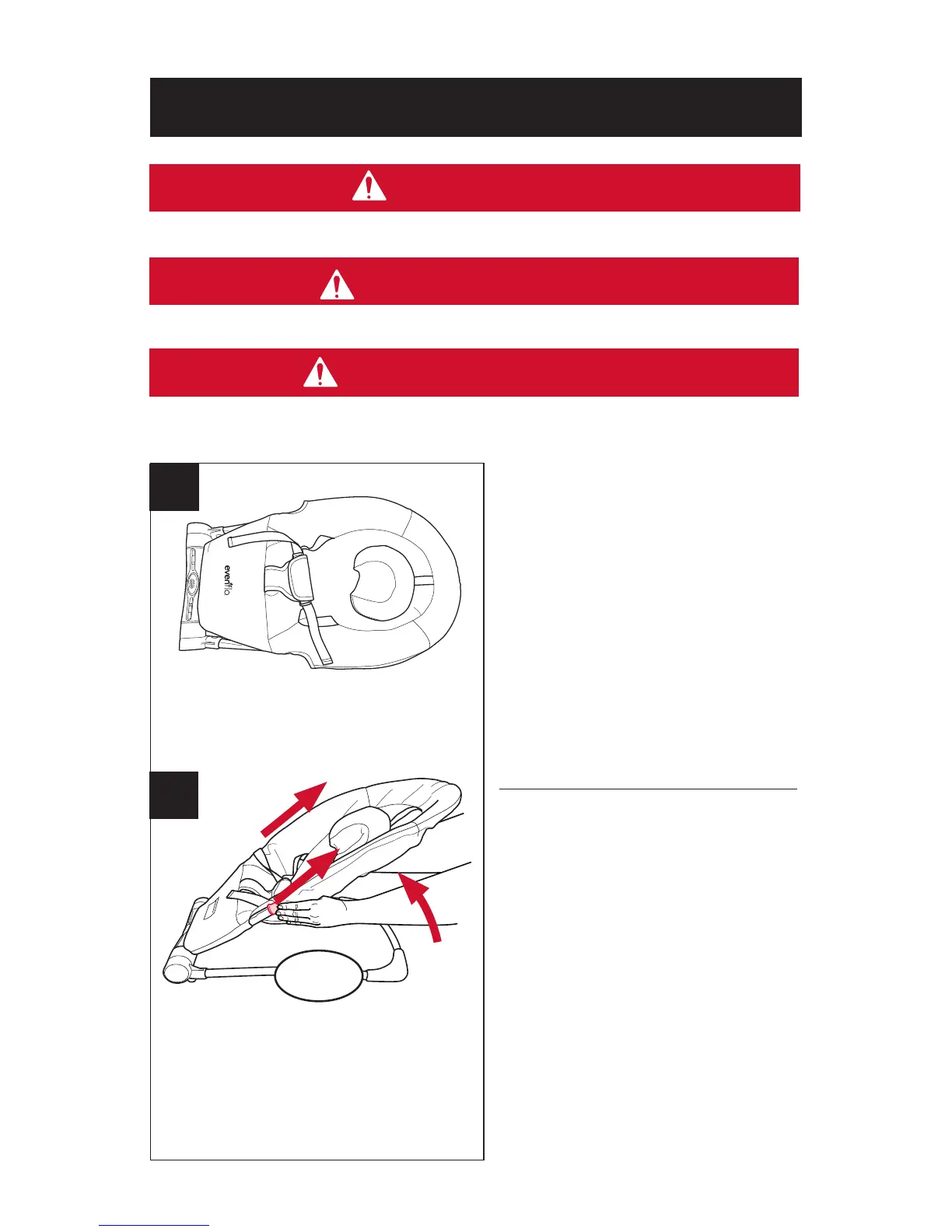 evenflo