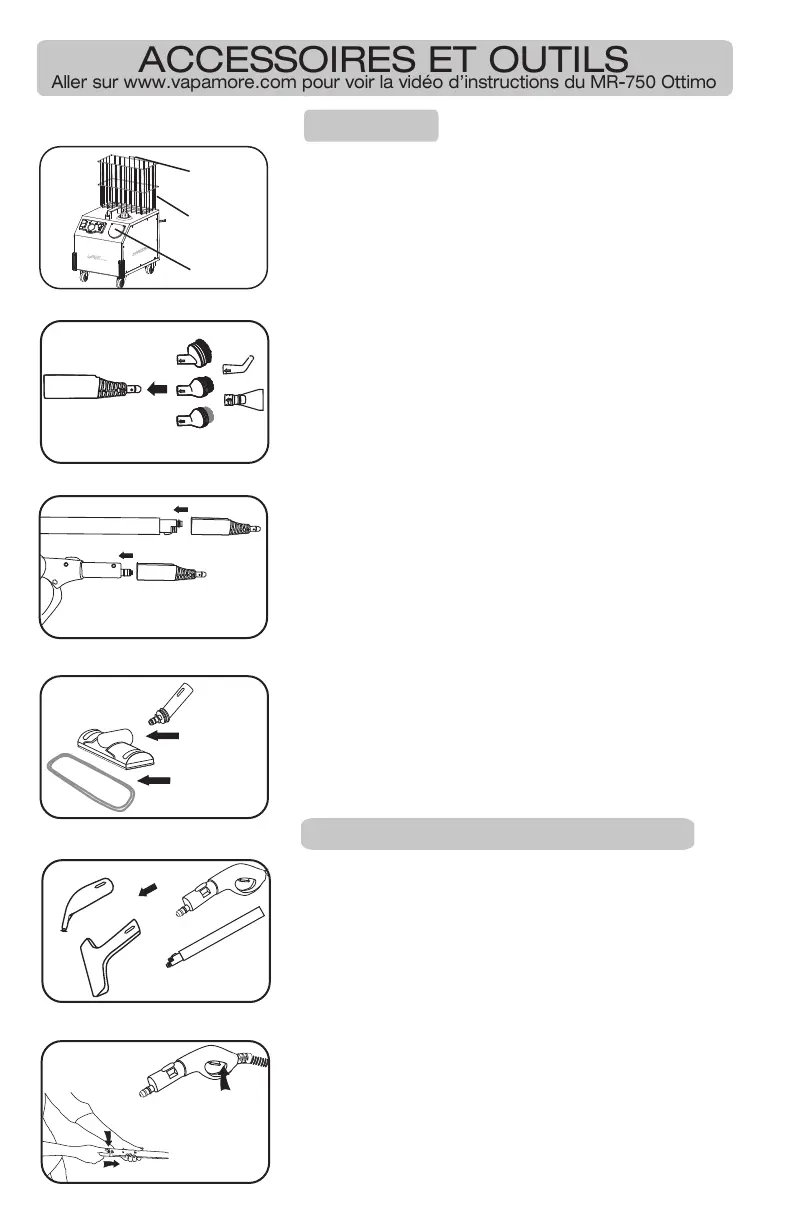 ACCESSOIRES ET OUTILS
Aller sur www.vapamore.com pour voir la vidéo d'instructions du MR-750 Ottimo