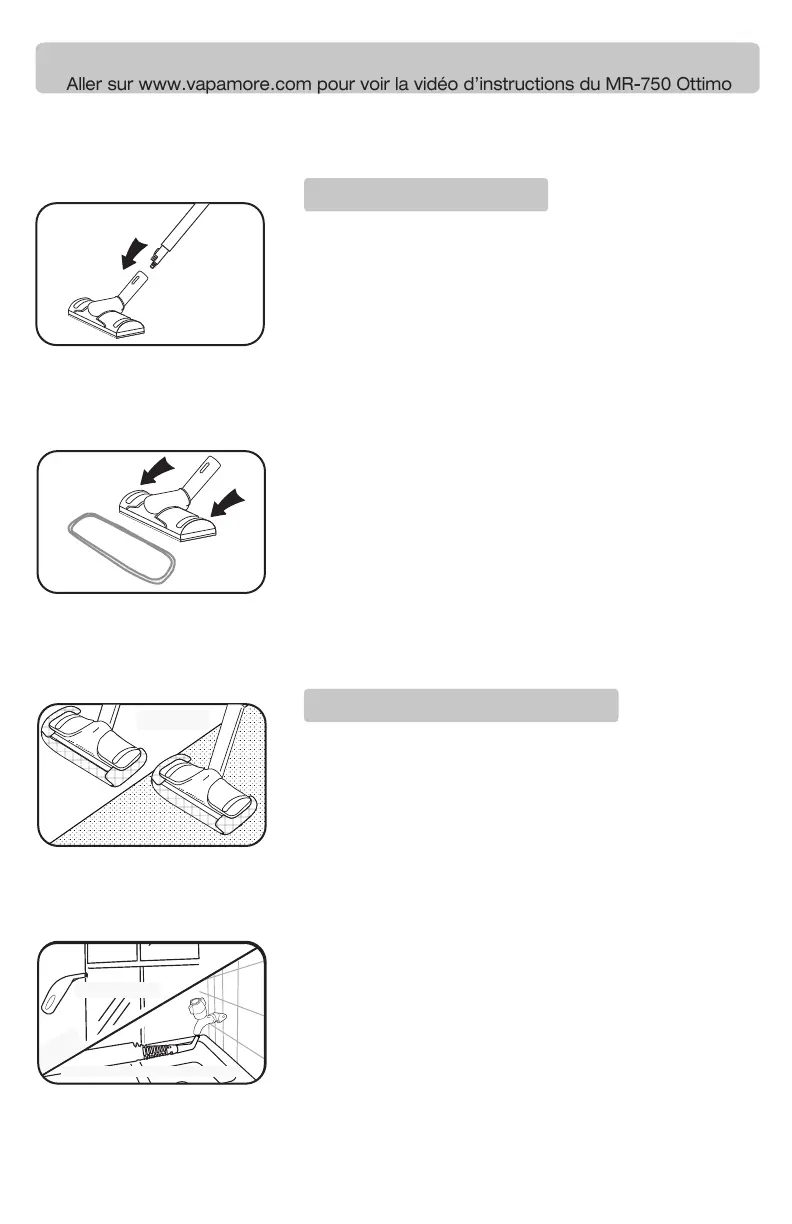 Aller sur www.vapamore.com pour voir la vidéo d'instructions du MR-750 Ottimo