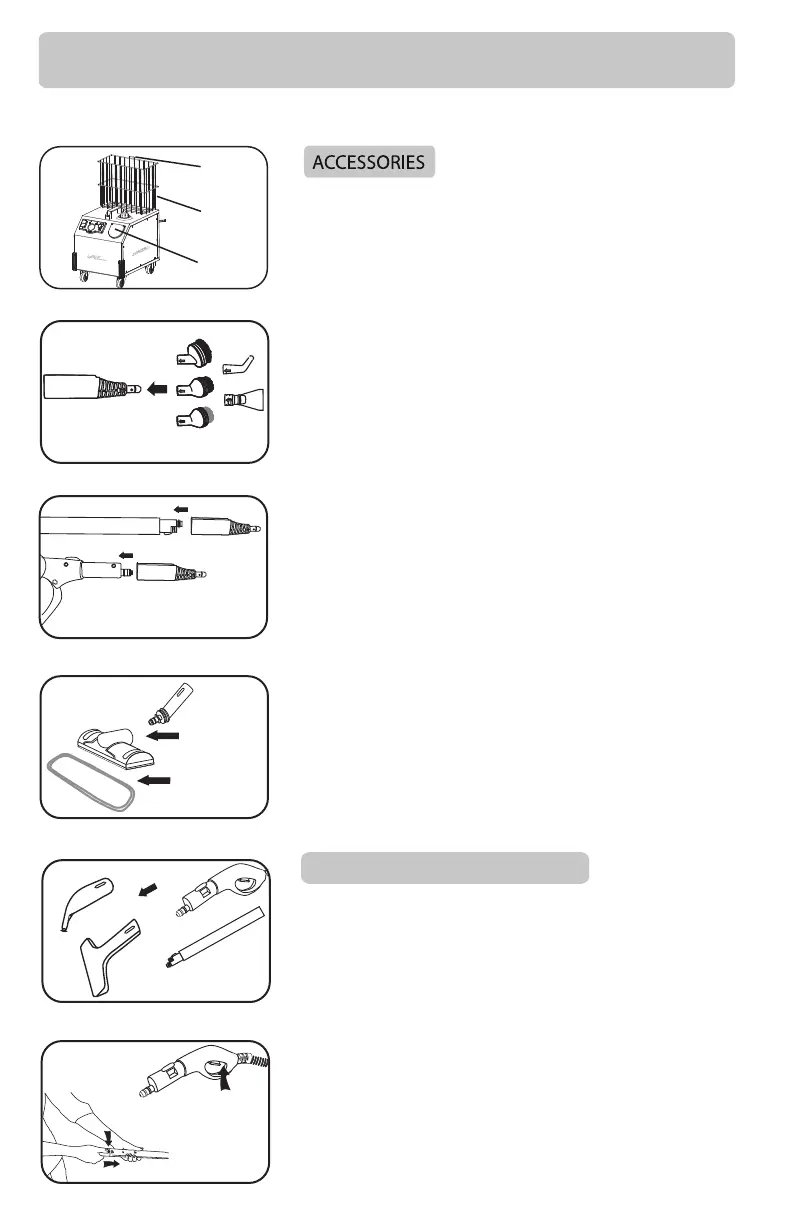 ACCESSORIES