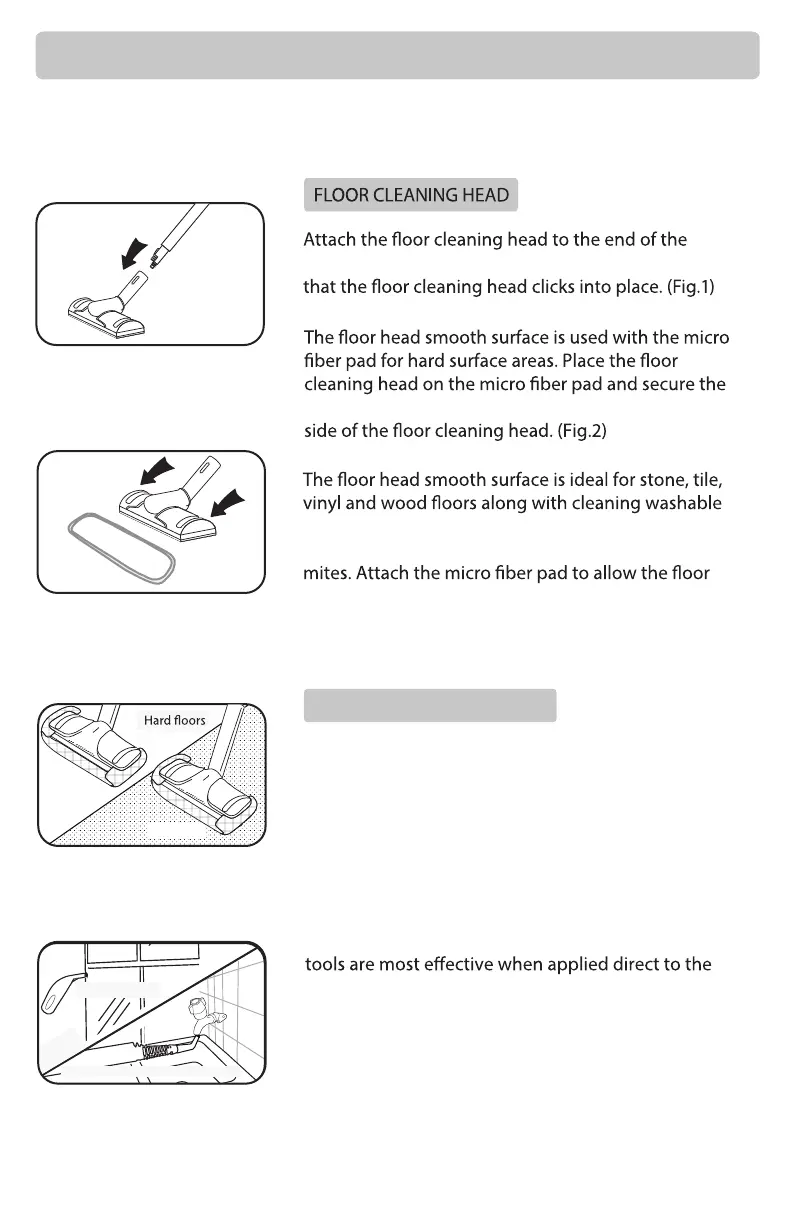 FLOOR CLEANING HEAD

Attach the floor cleaning head to the end of the

that the floor cleaning head clicks into place. (Fig.1)

The floor head smooth surface is used with the micro fiber pad for hard surface areas. Place the floor cleaning head on the micro fiber pad and secure the

side of the floor cleaning head. (Fig.2)

The floor head smooth surface is ideal for stone, tile, vinyl and wood floors along with cleaning washable

mites. Attach the micro fiber pad to allow the floor

Hard floors

tools are most effective when applied direct to the