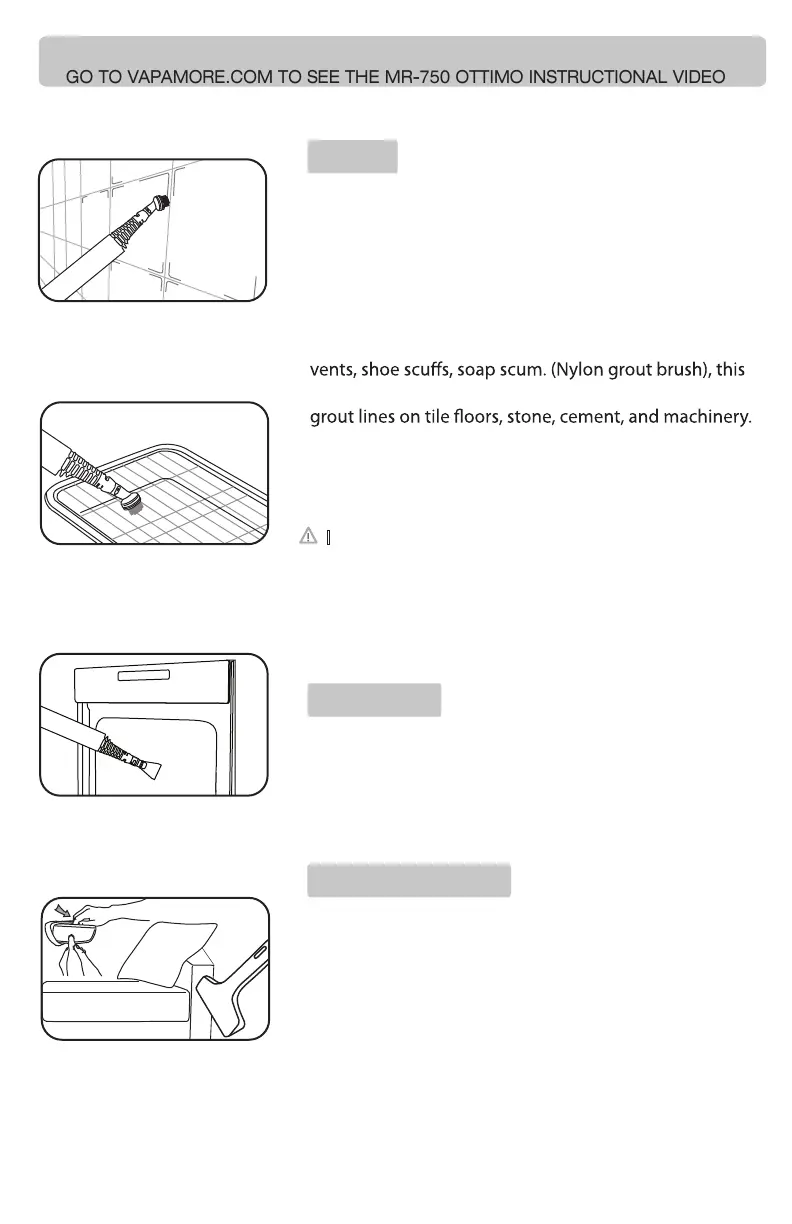 GO TO VAPAMORE.COM TO SEE THE MR-750 OTTIMO INSTRUCTIONAL VIDEO

vents, shoe scuffs, soap scum. (Nylon grout brush), this

grout lines on tile floors, stone, cement, and machinery.