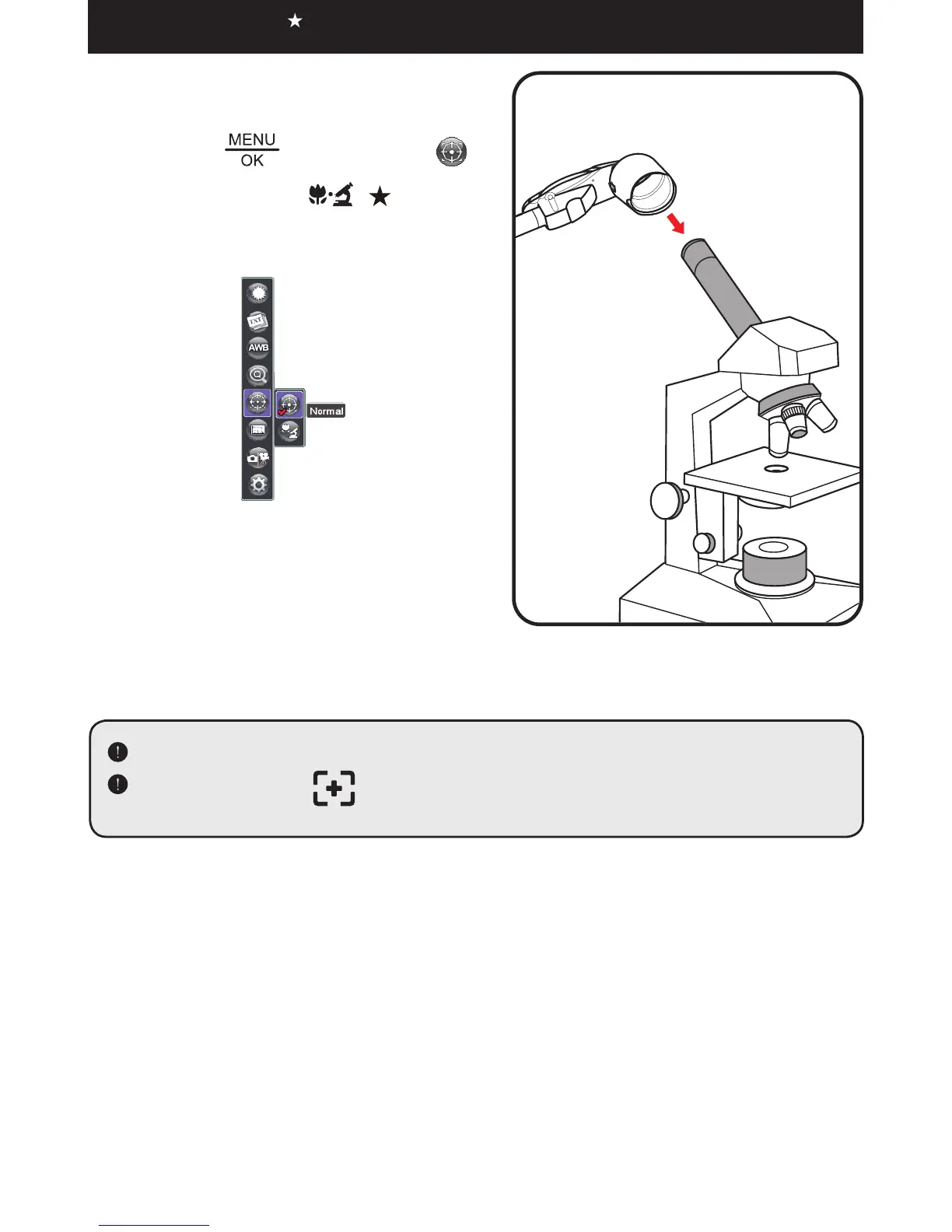 MENU
OK

TXT
AWB
Normal