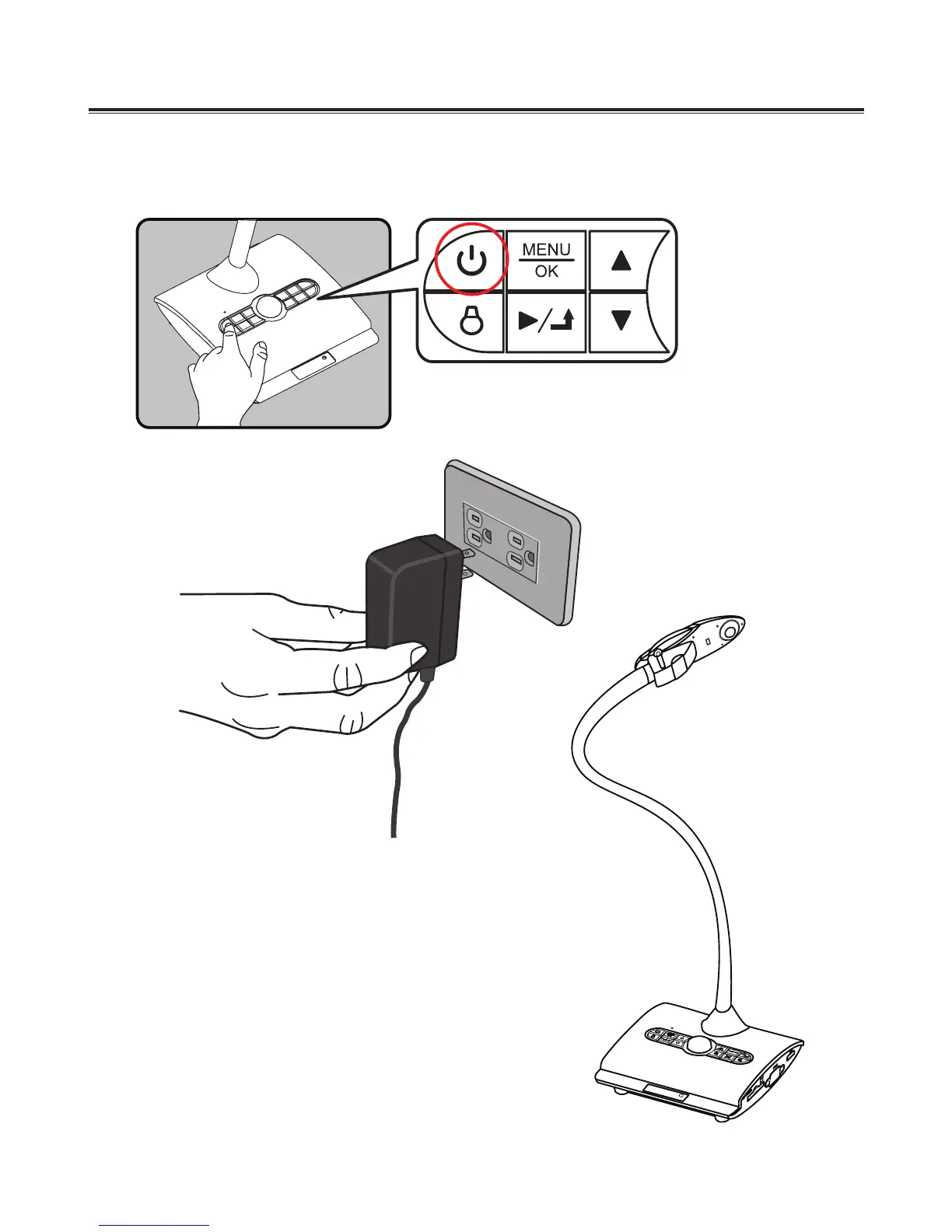 MENU
OK