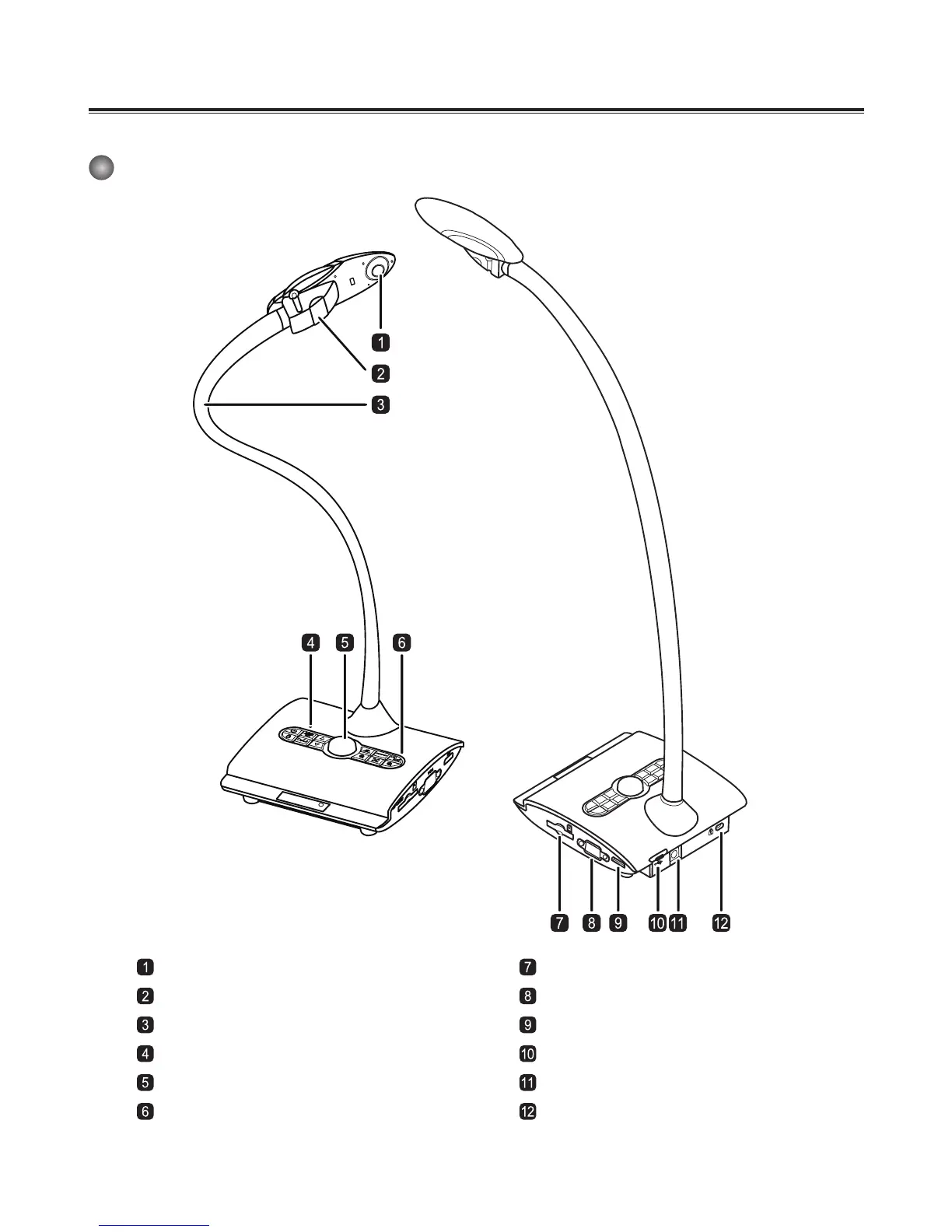 1

2

3

4 5 6

7 8 9 10 11 12

1

2

3

4

5

6

7

8

9

10

11

12