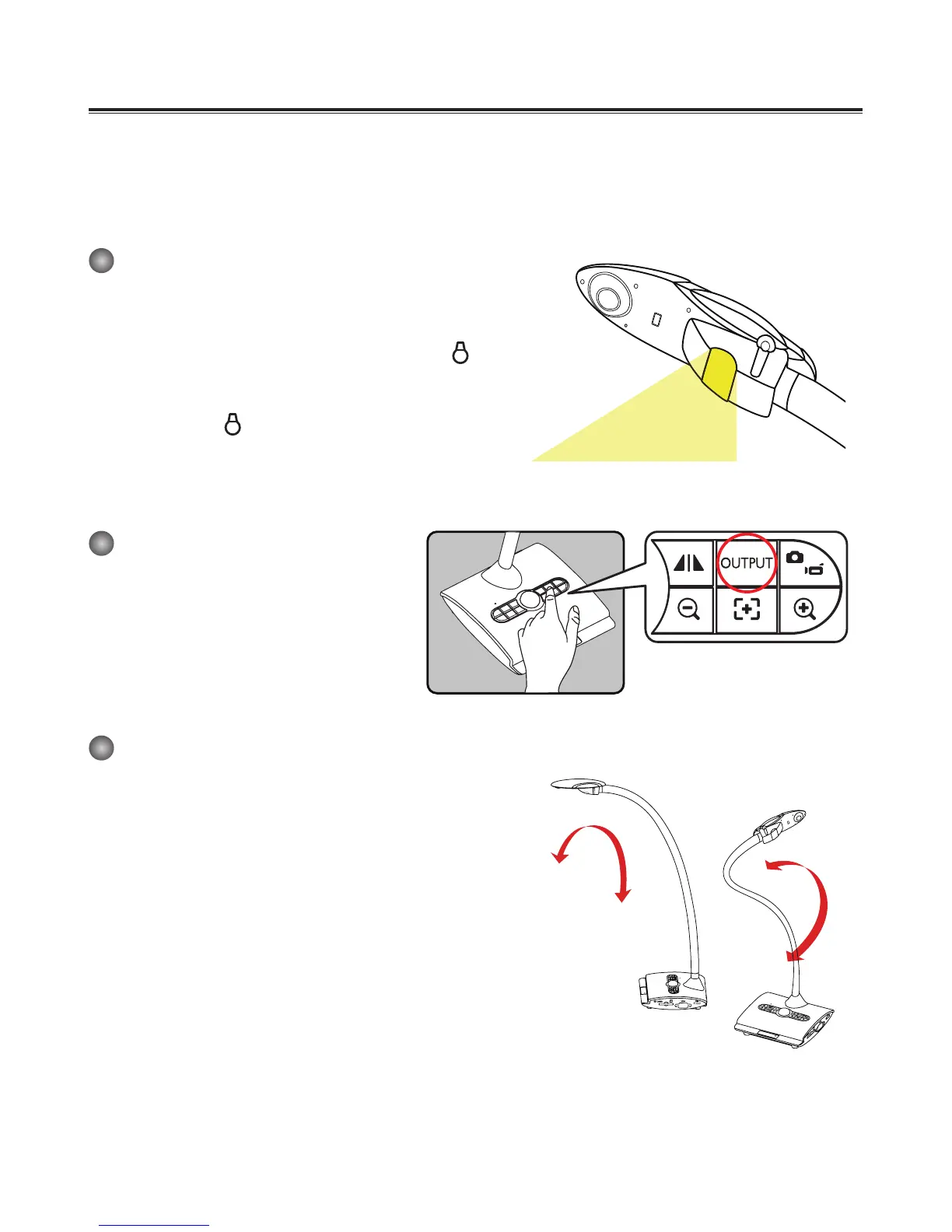 OUTPUT