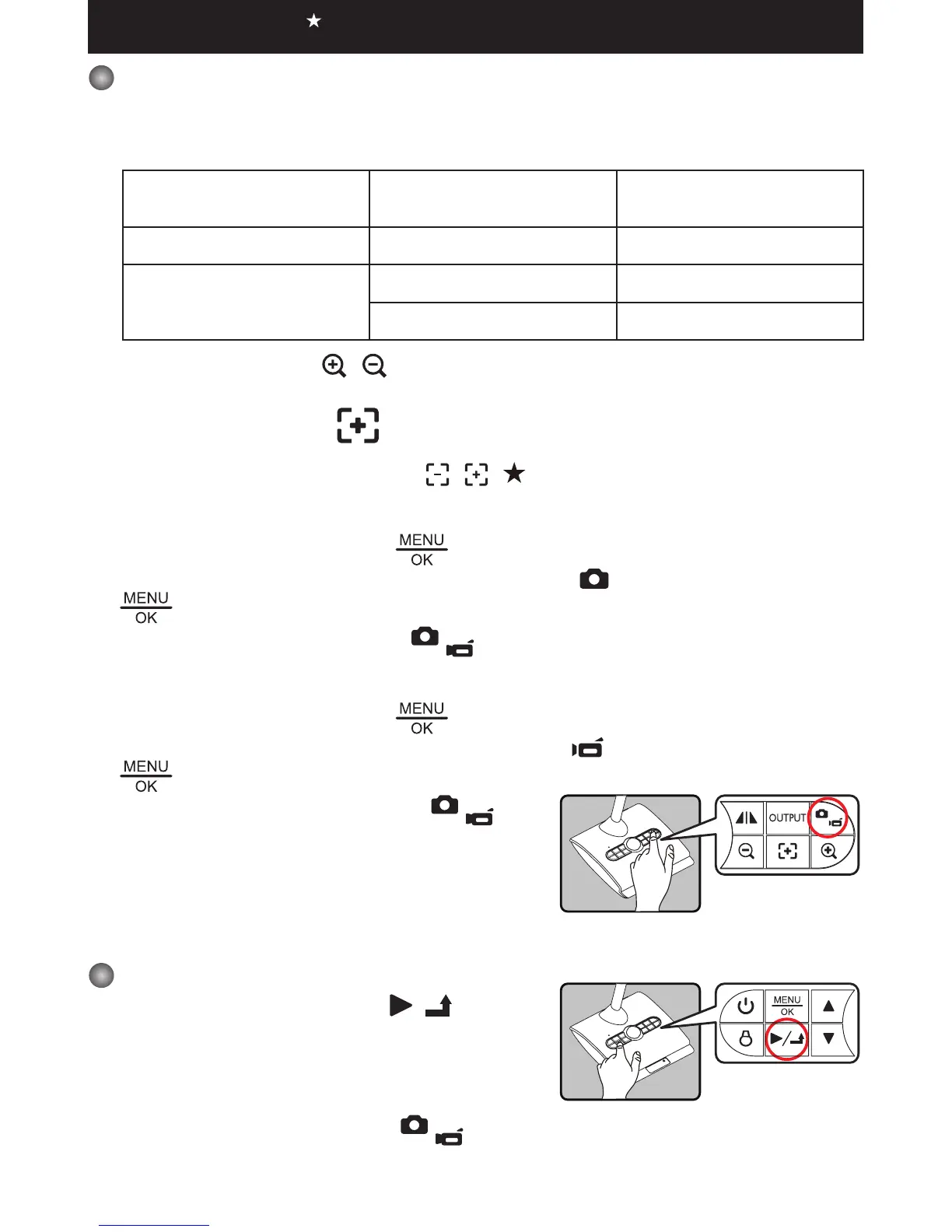 MENU
OK

MENU
OK

MENU
OK

MENU
OK

OUTPUT

MENU
OK