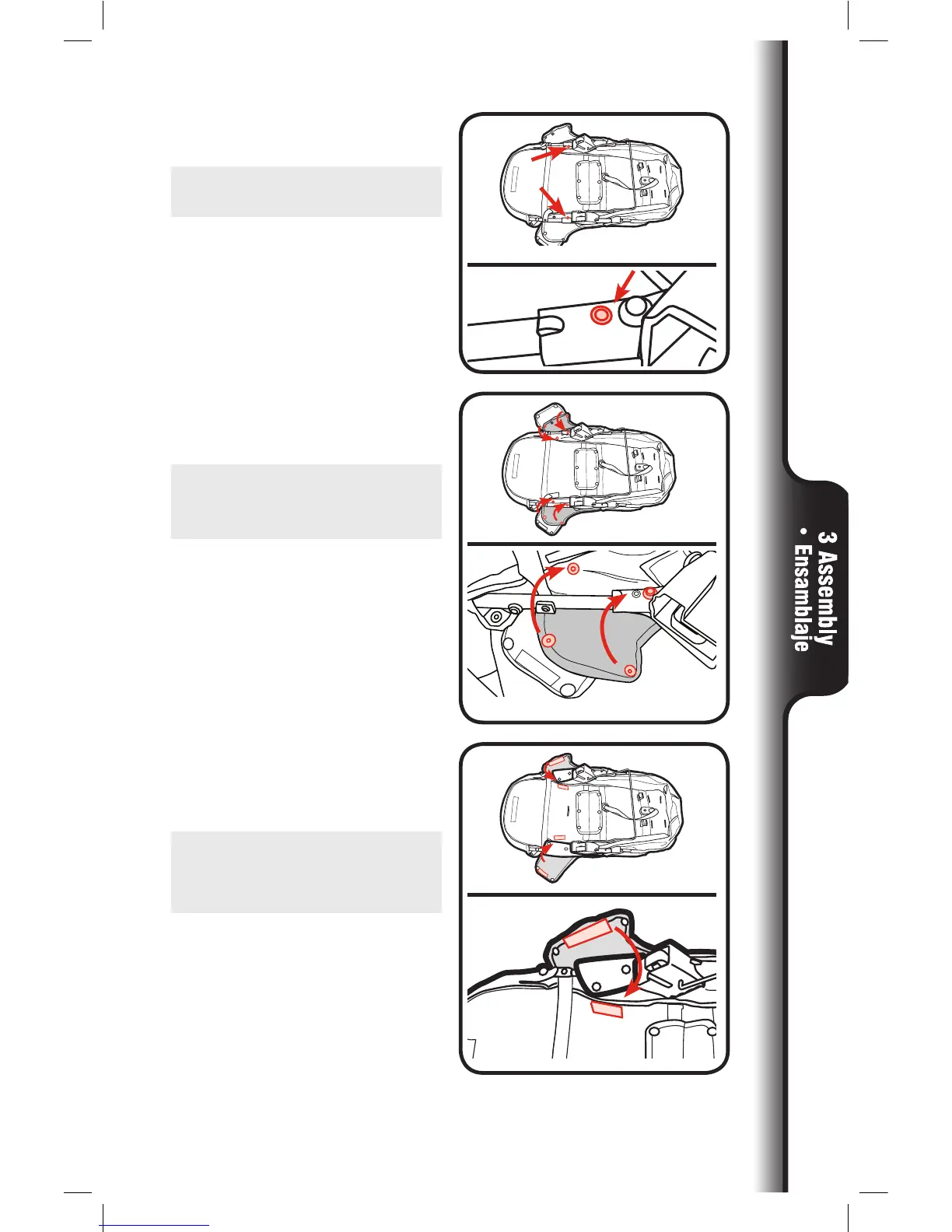 3 Assembly
• Ensamblaje