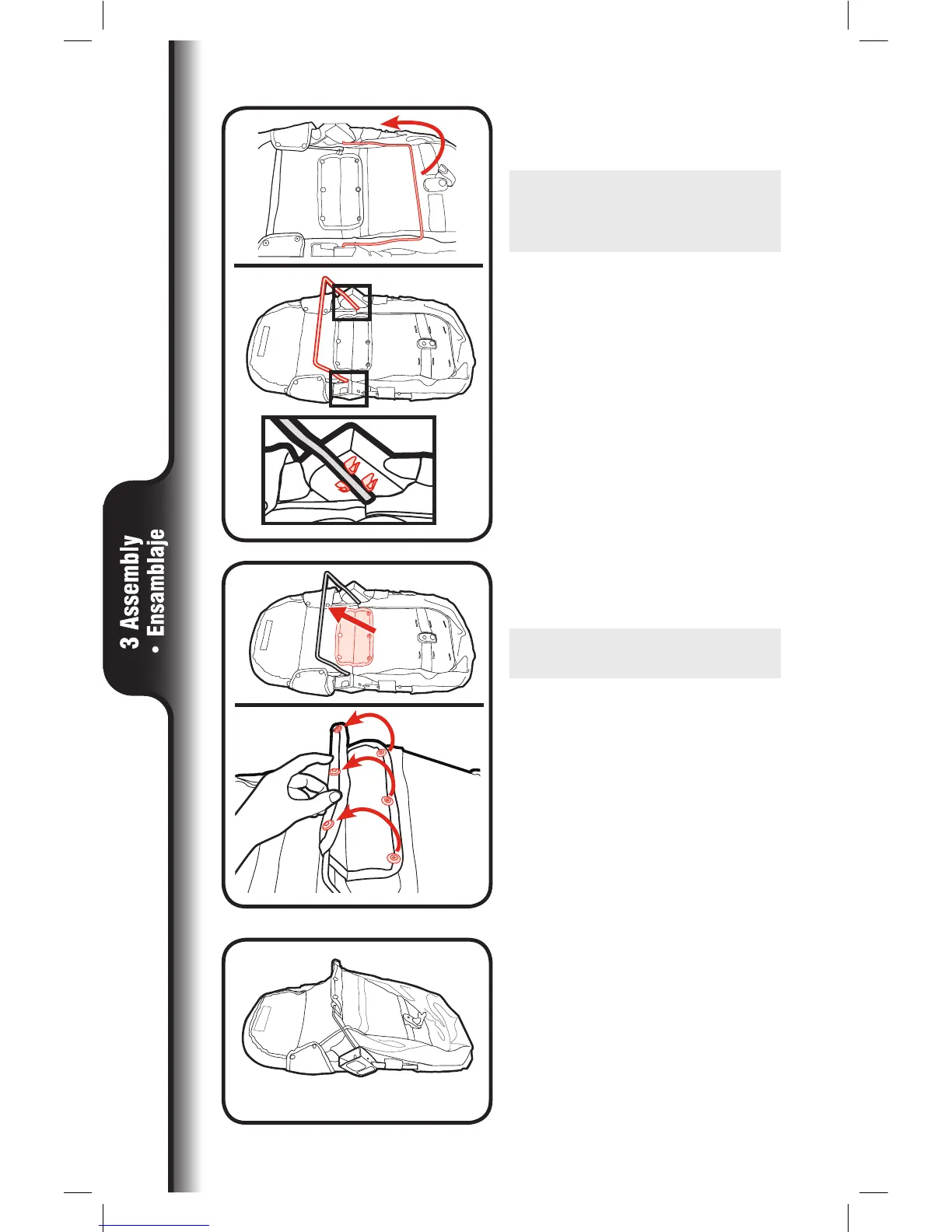 3 Assembly • Ensamblaje