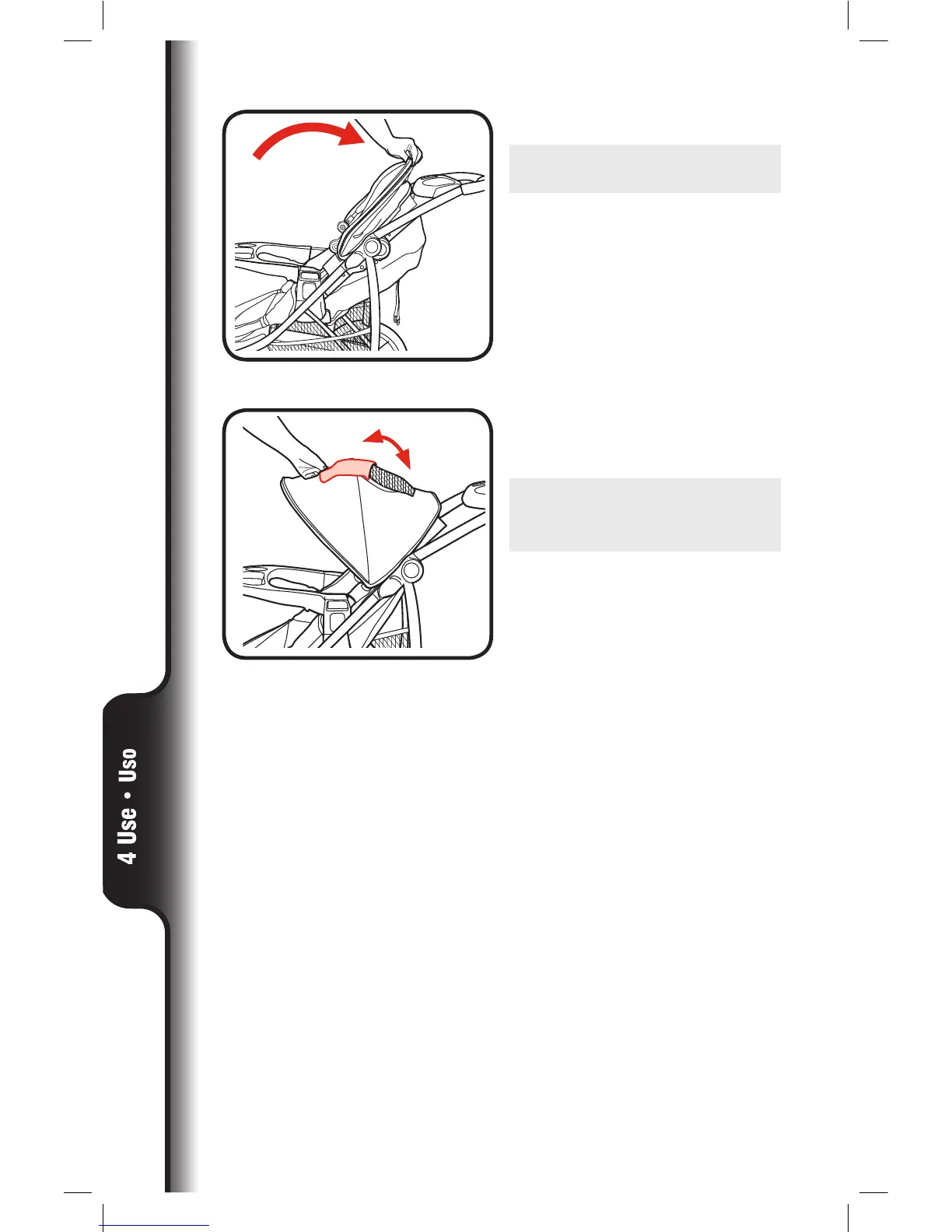 4 Use • Uso