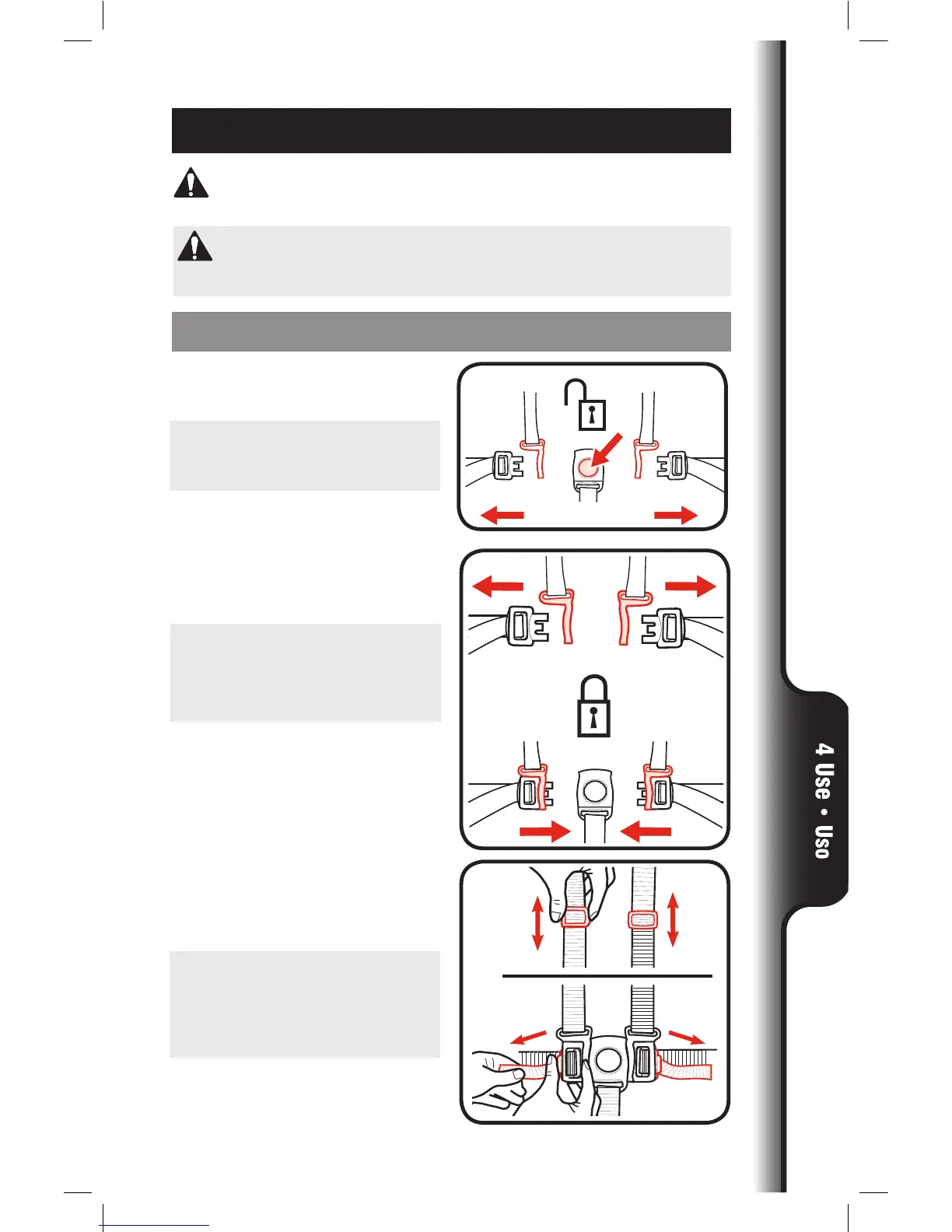 4 Use • Uso