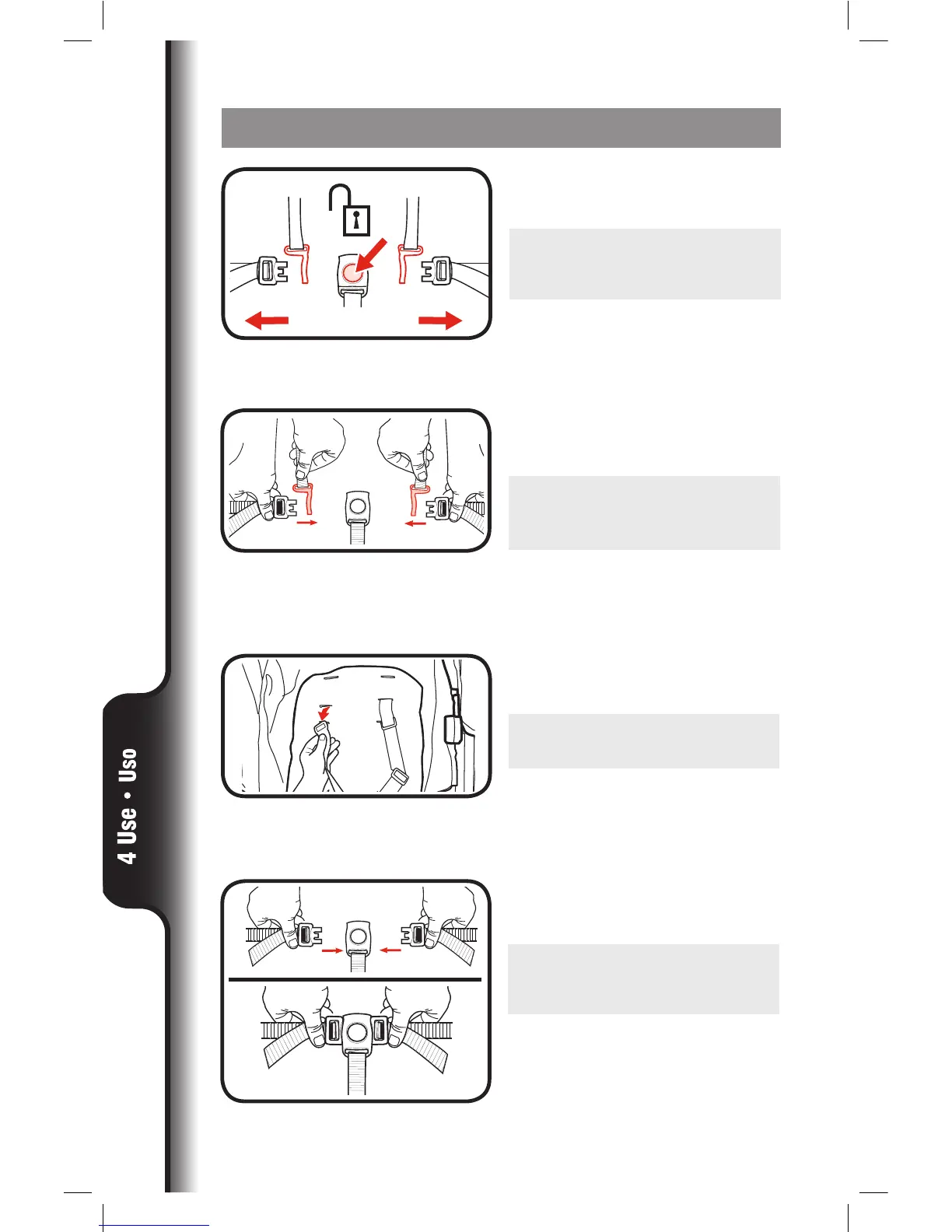 4 Use • Uso