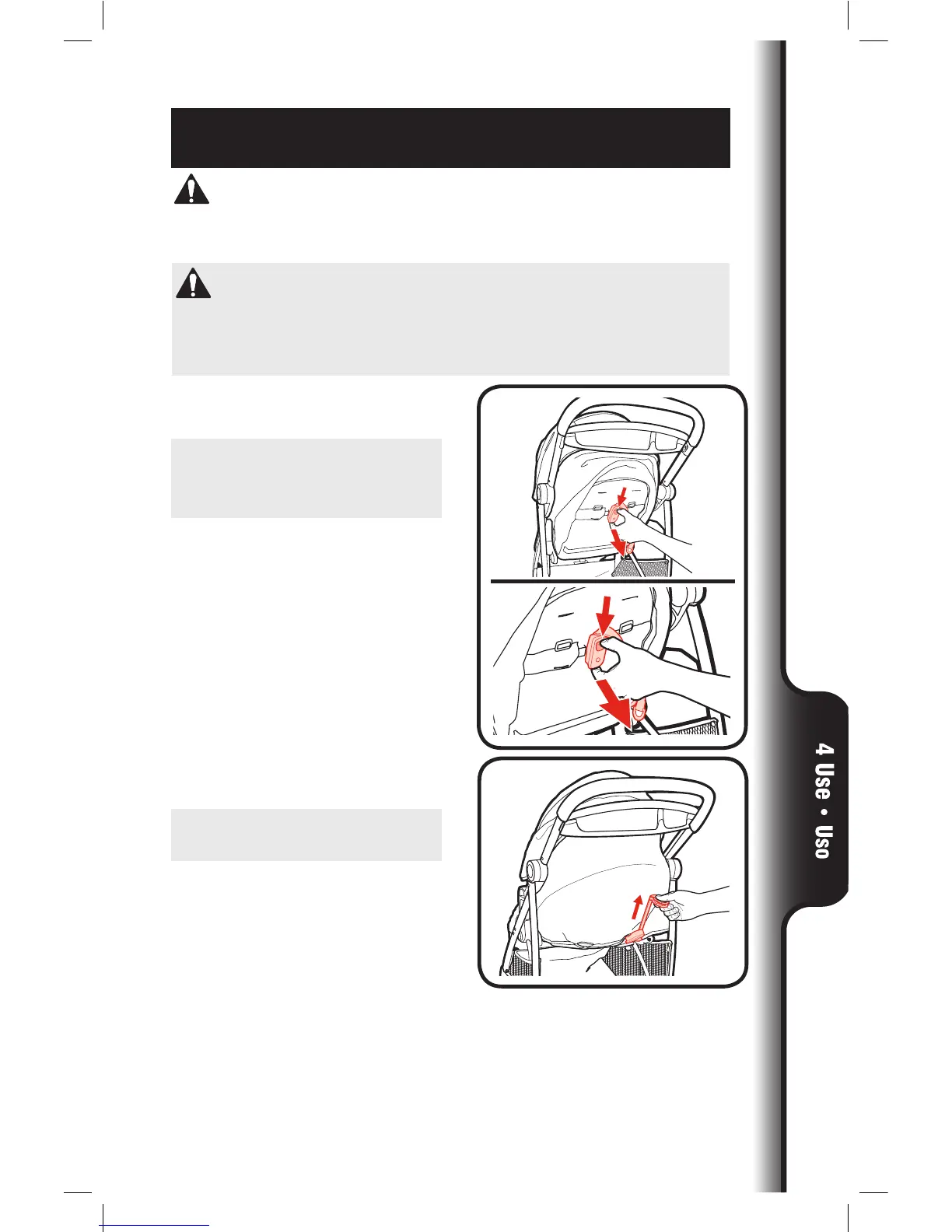 4 Use • Uso