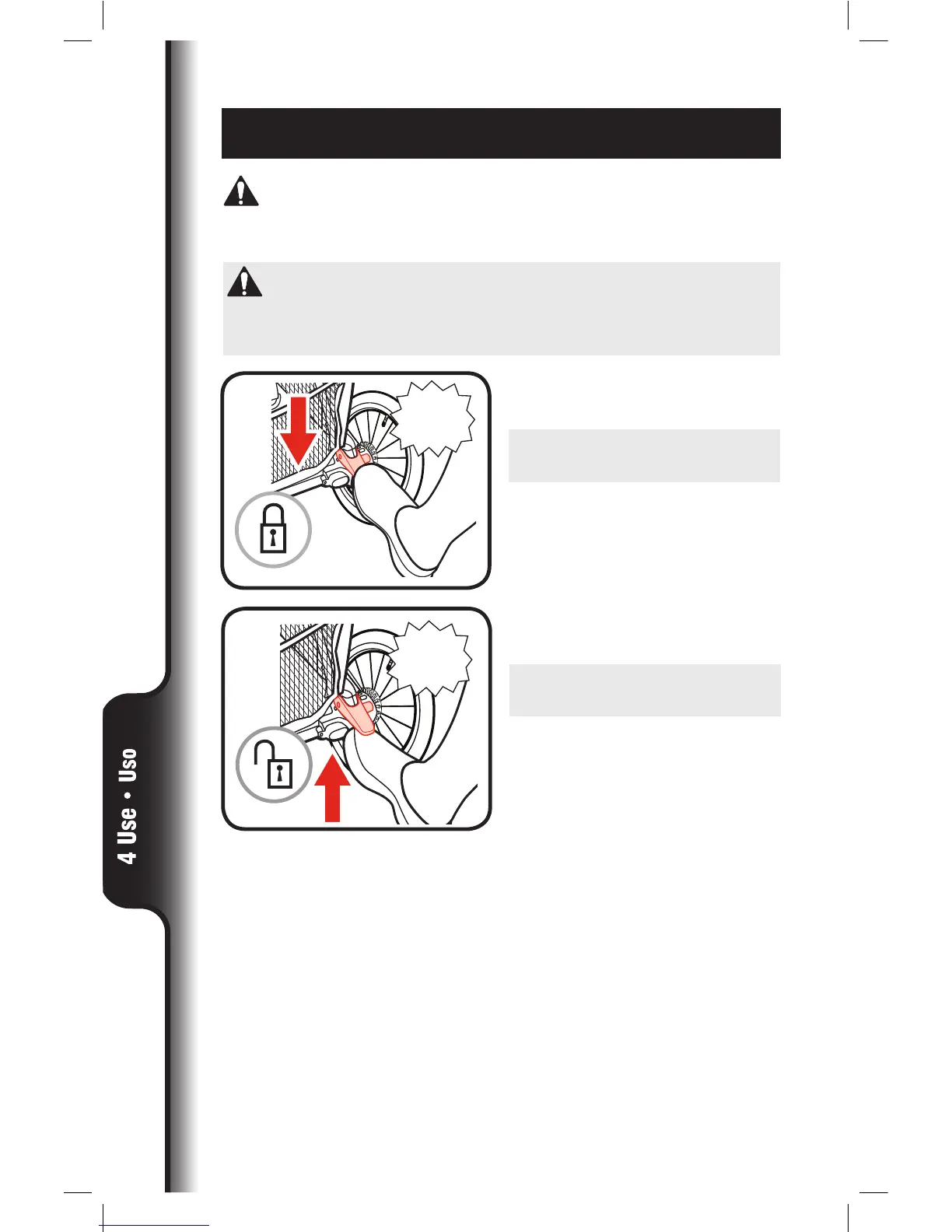 4 Use • Uso