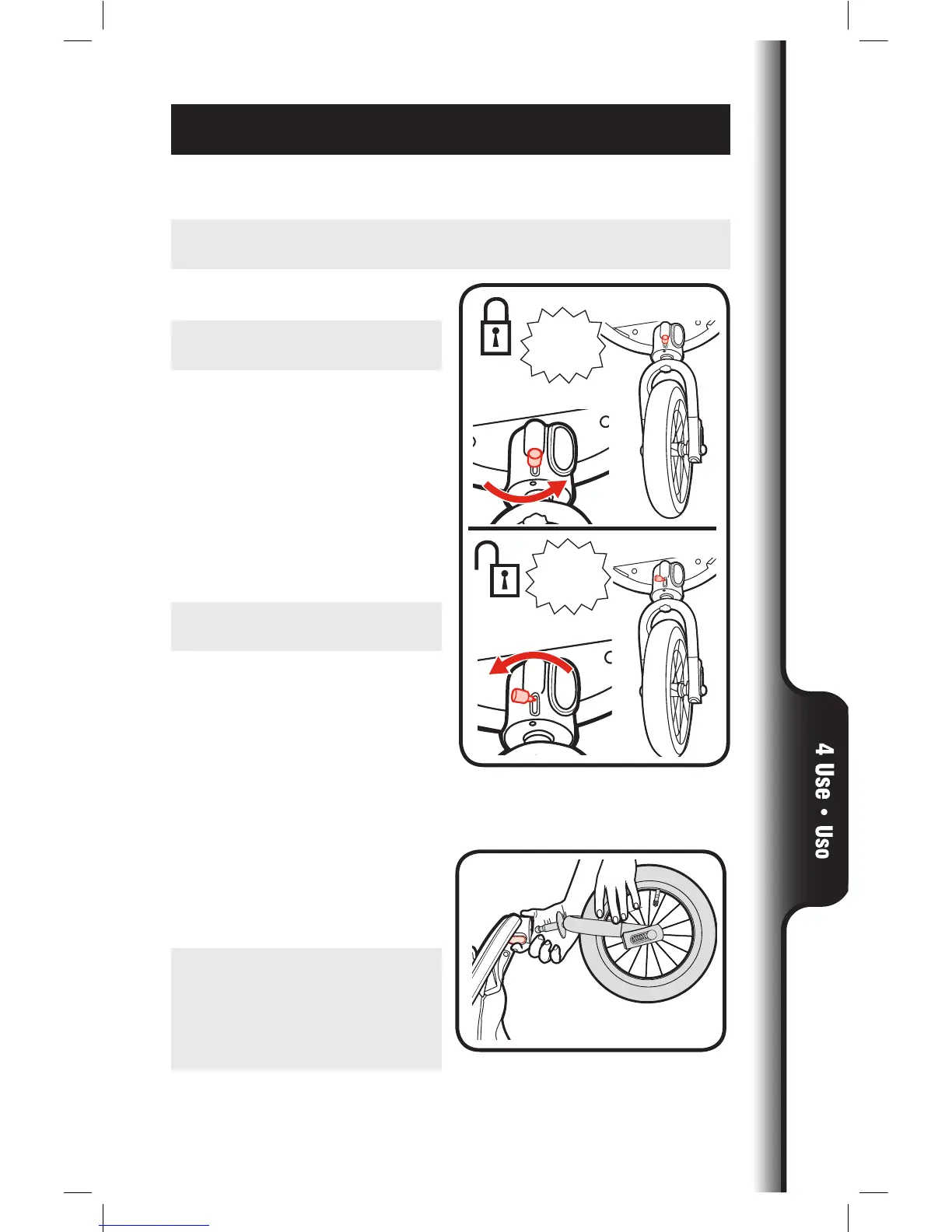 4 Use • Uso