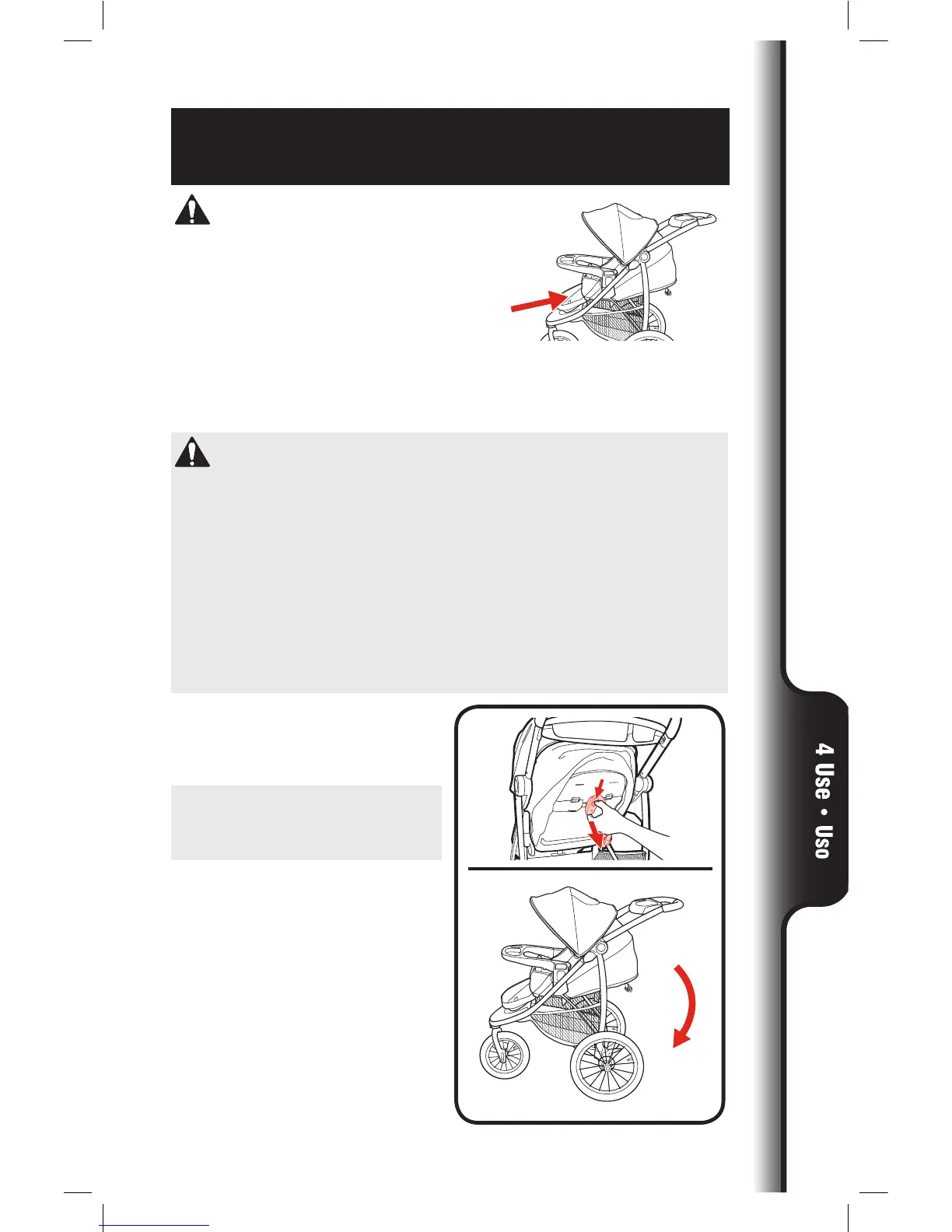 4 Use • Uso