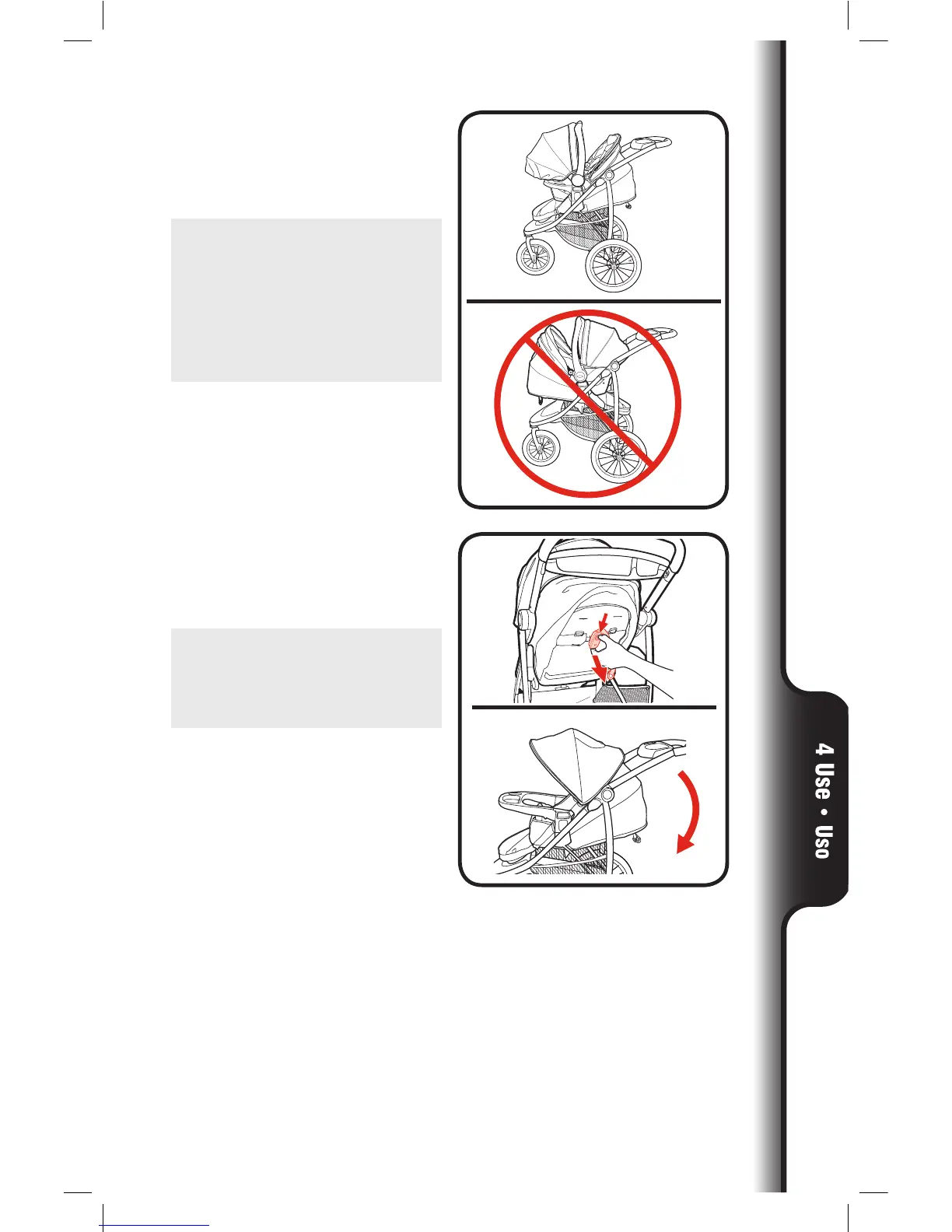 4 Use • Uso