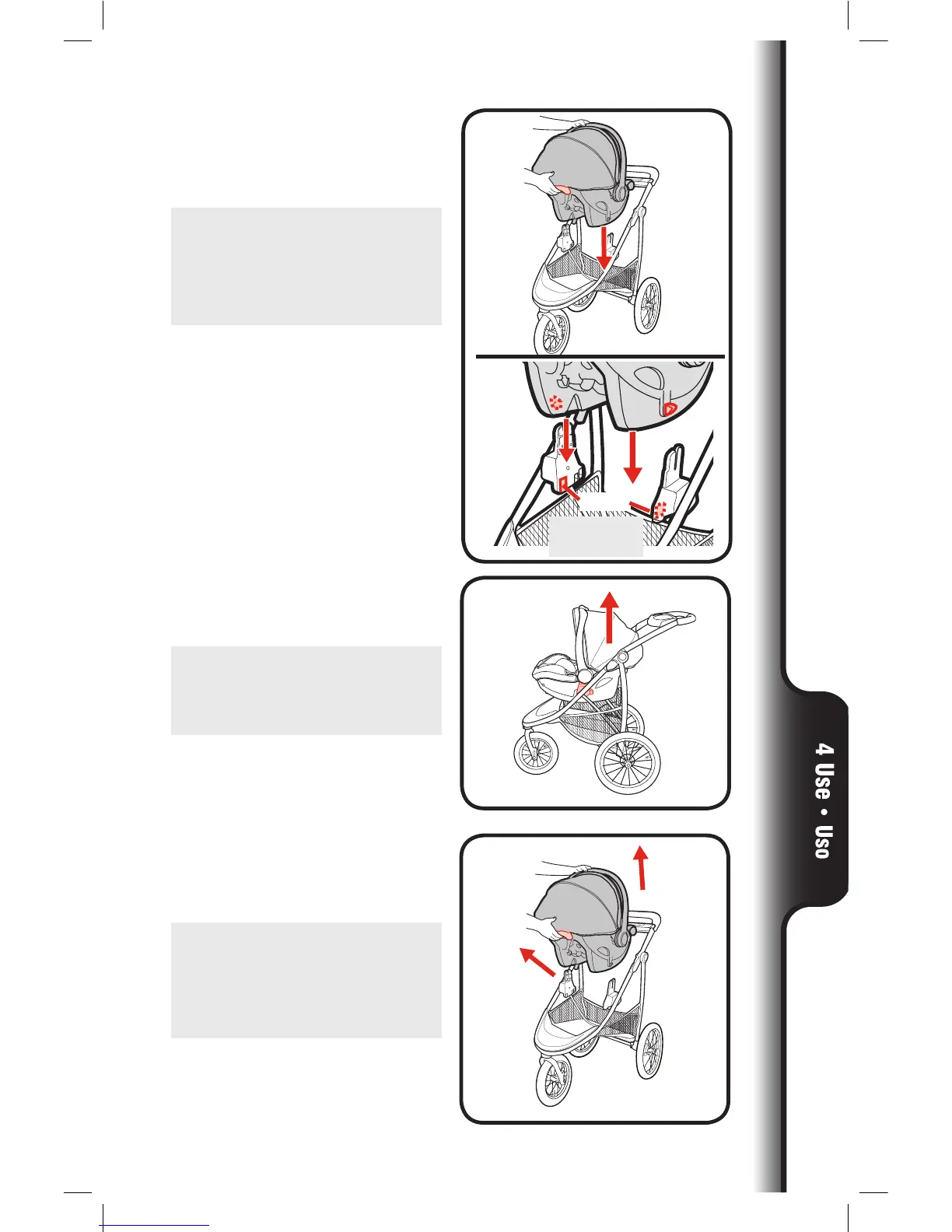 4 Use • Uso