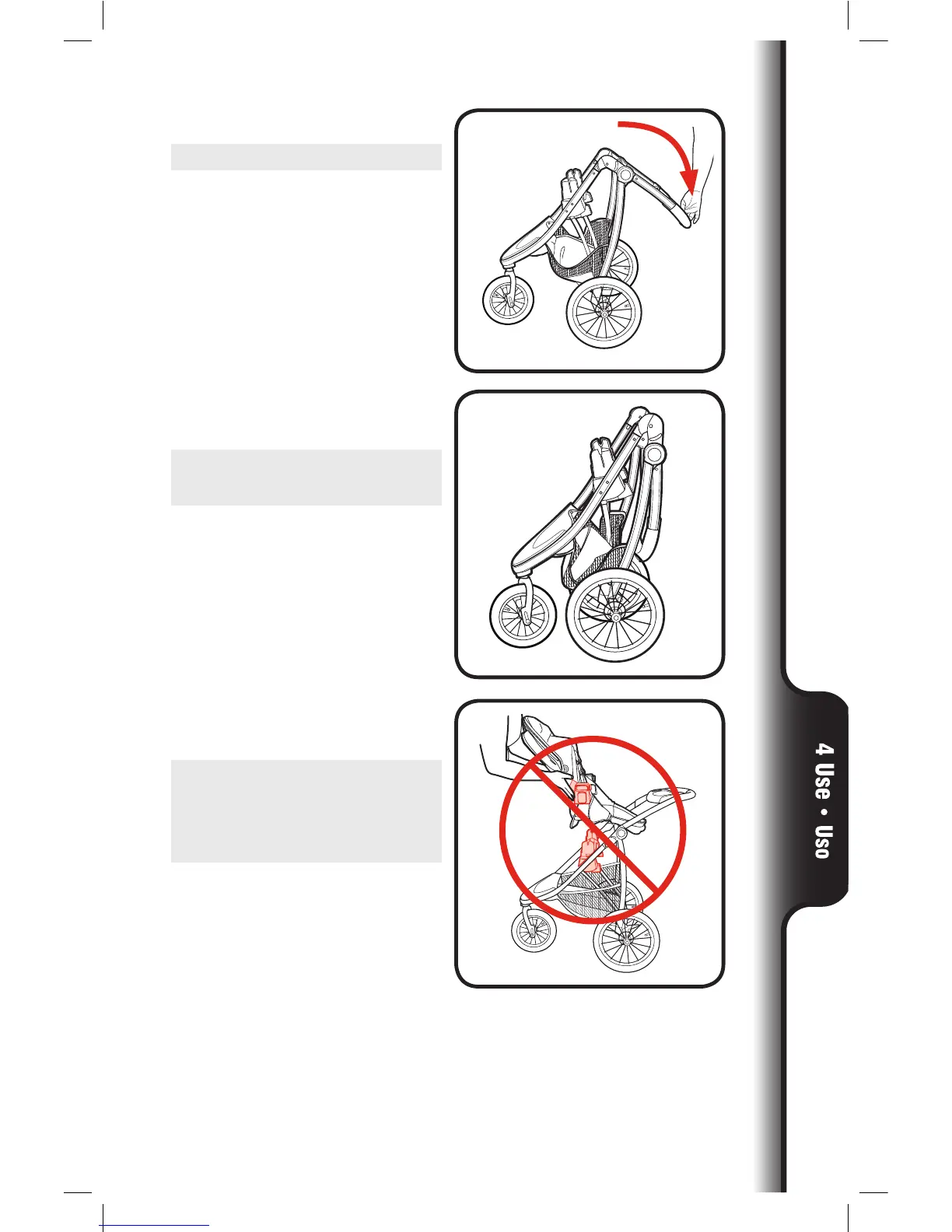 4 Use • Uso