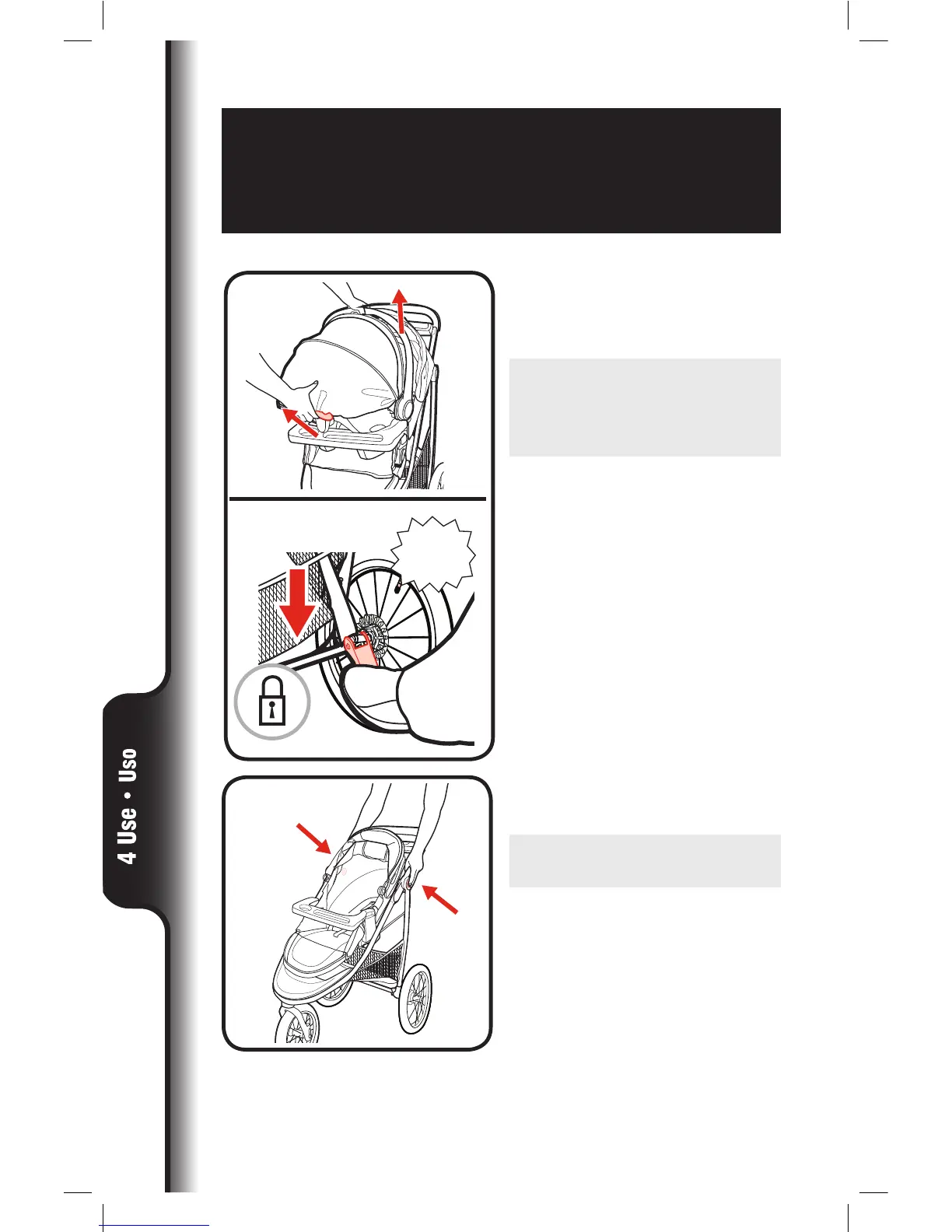 4 Use • Uso