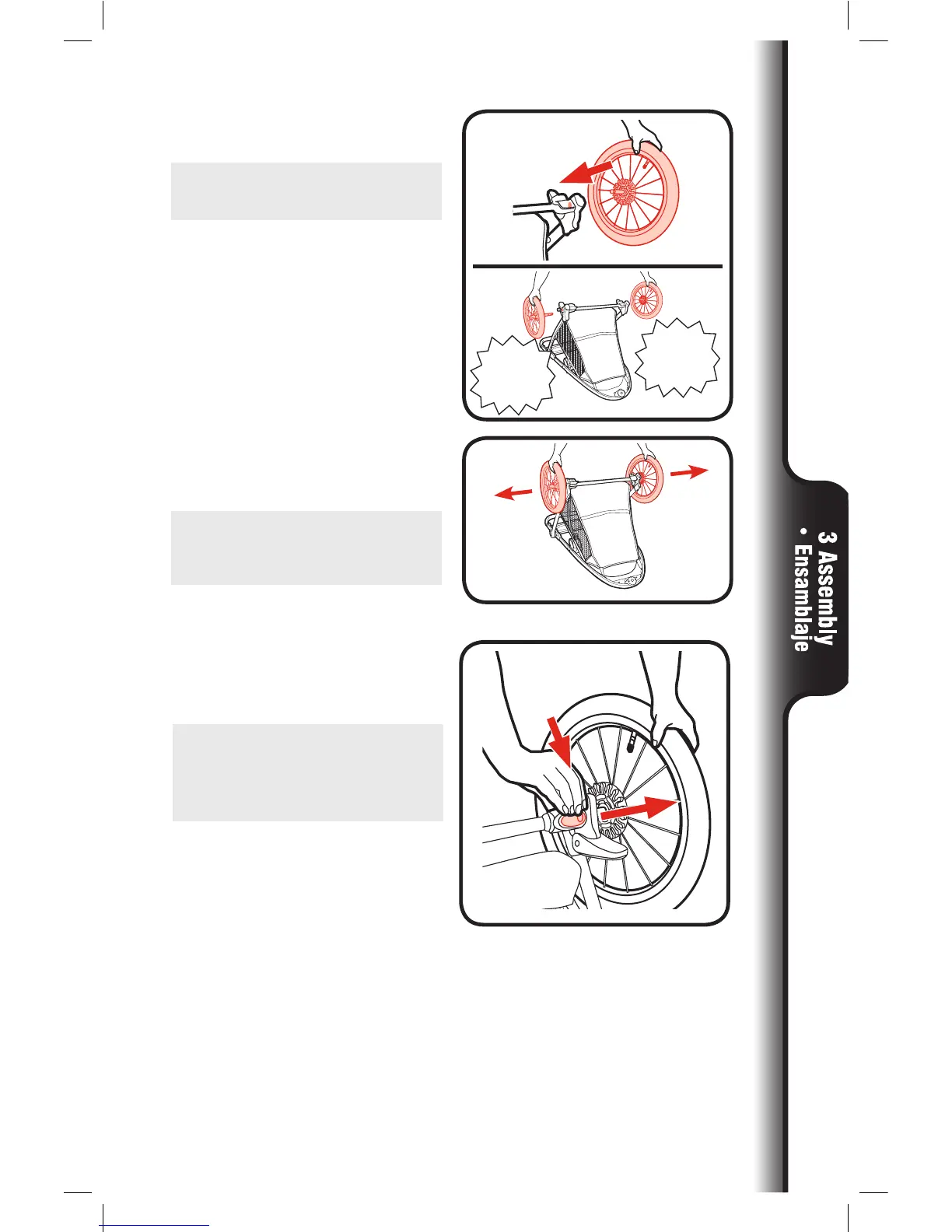 3 Assembly
• Ensamblaje