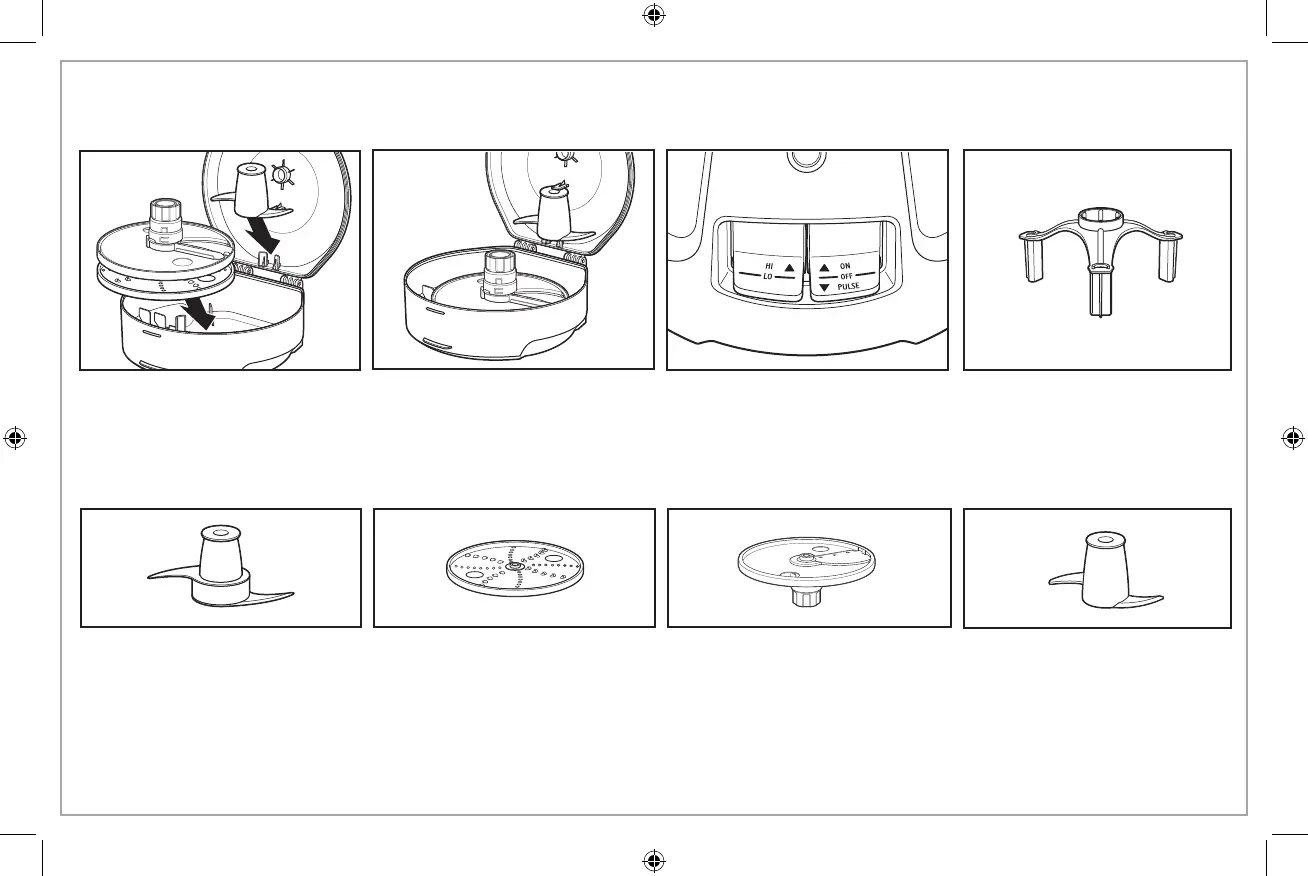 HI
LO

ON
OFF
PULSE