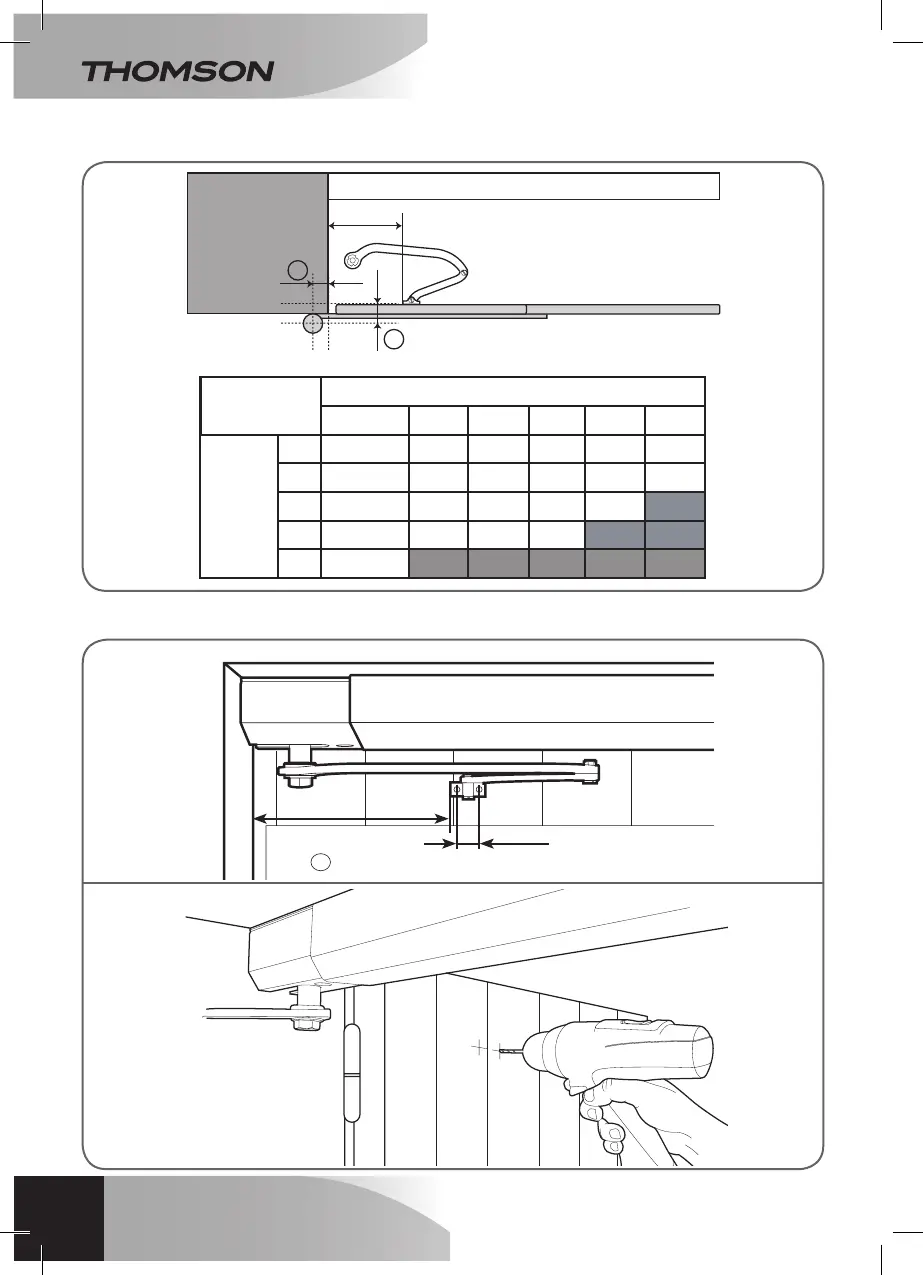 THOMSON