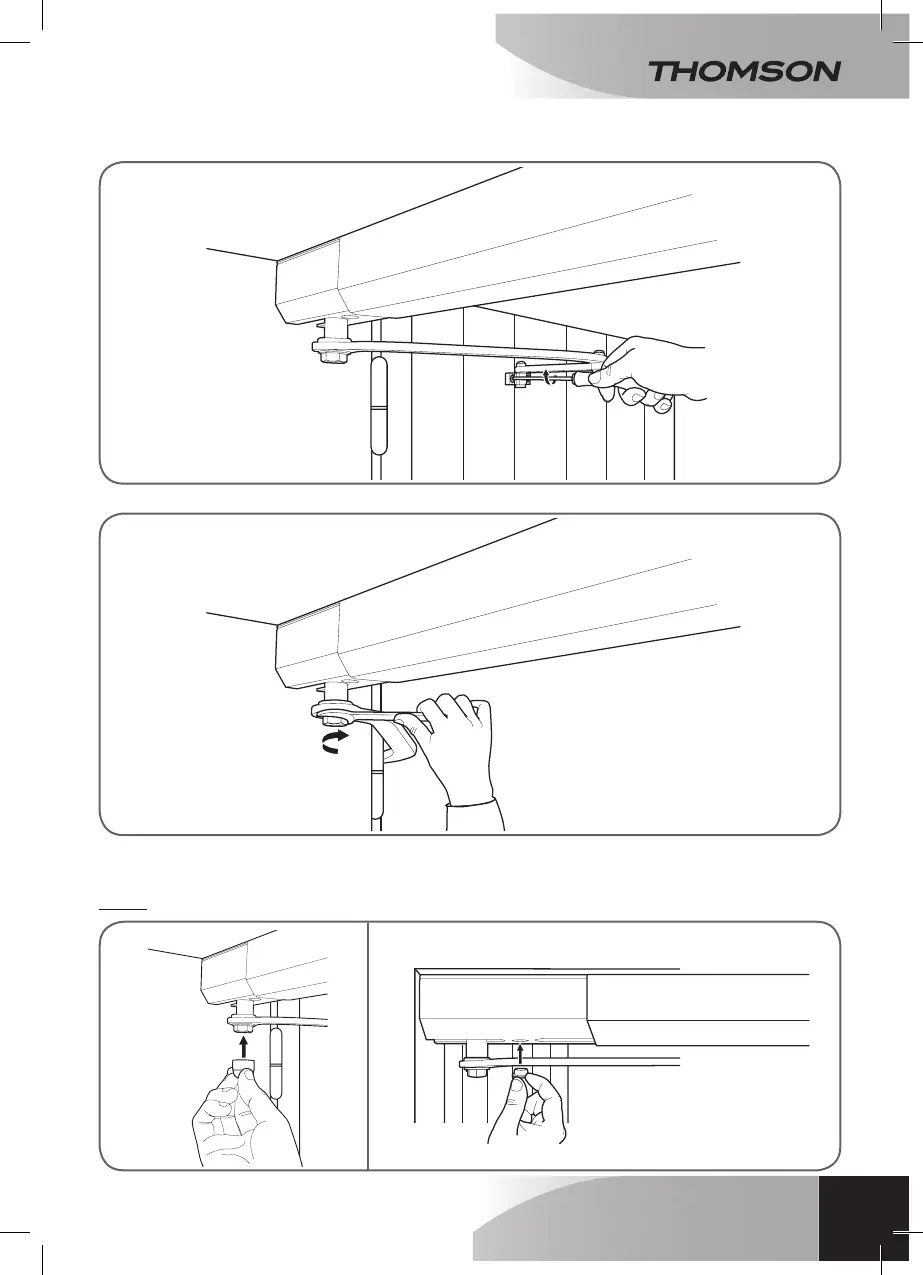 THOMSON