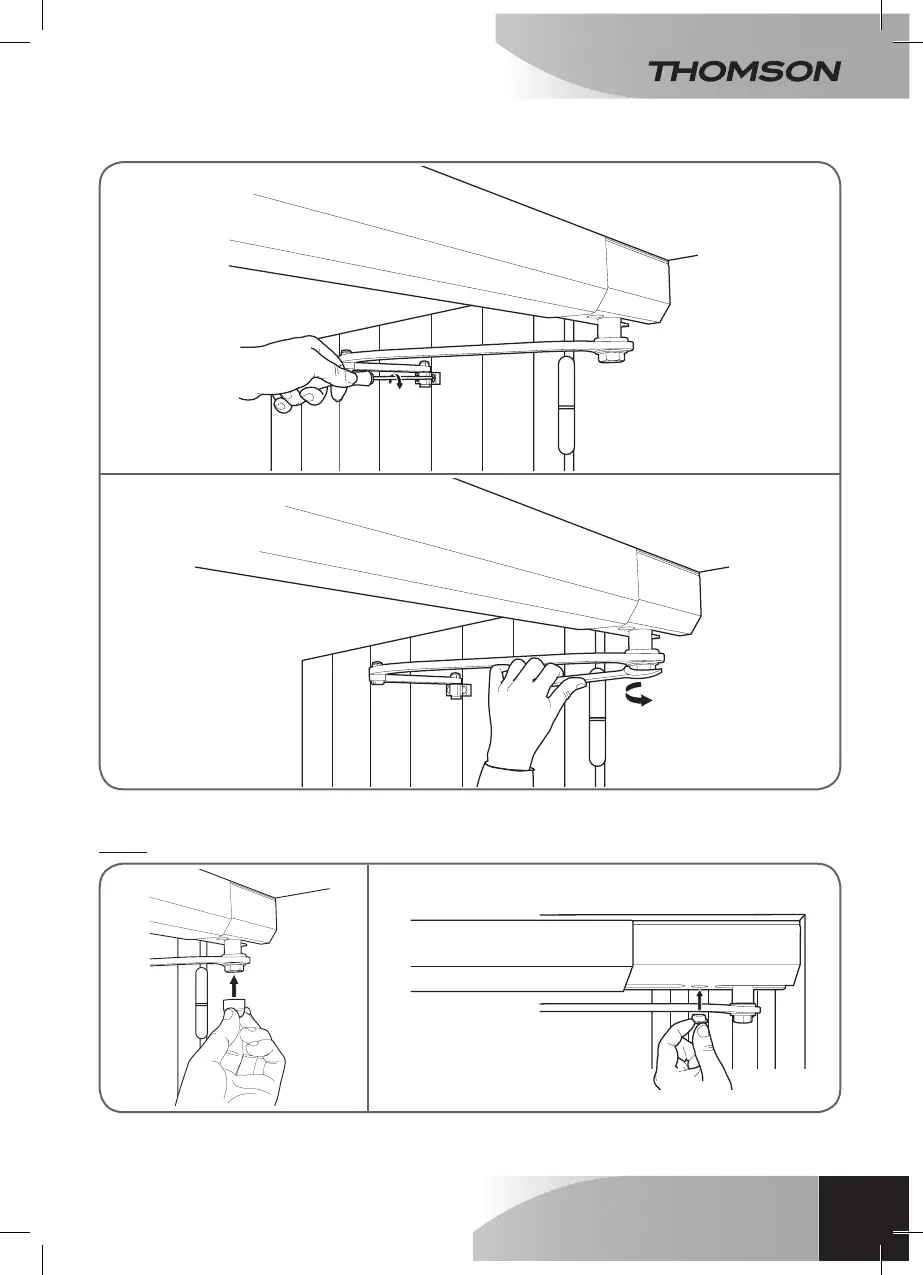 THOMSON