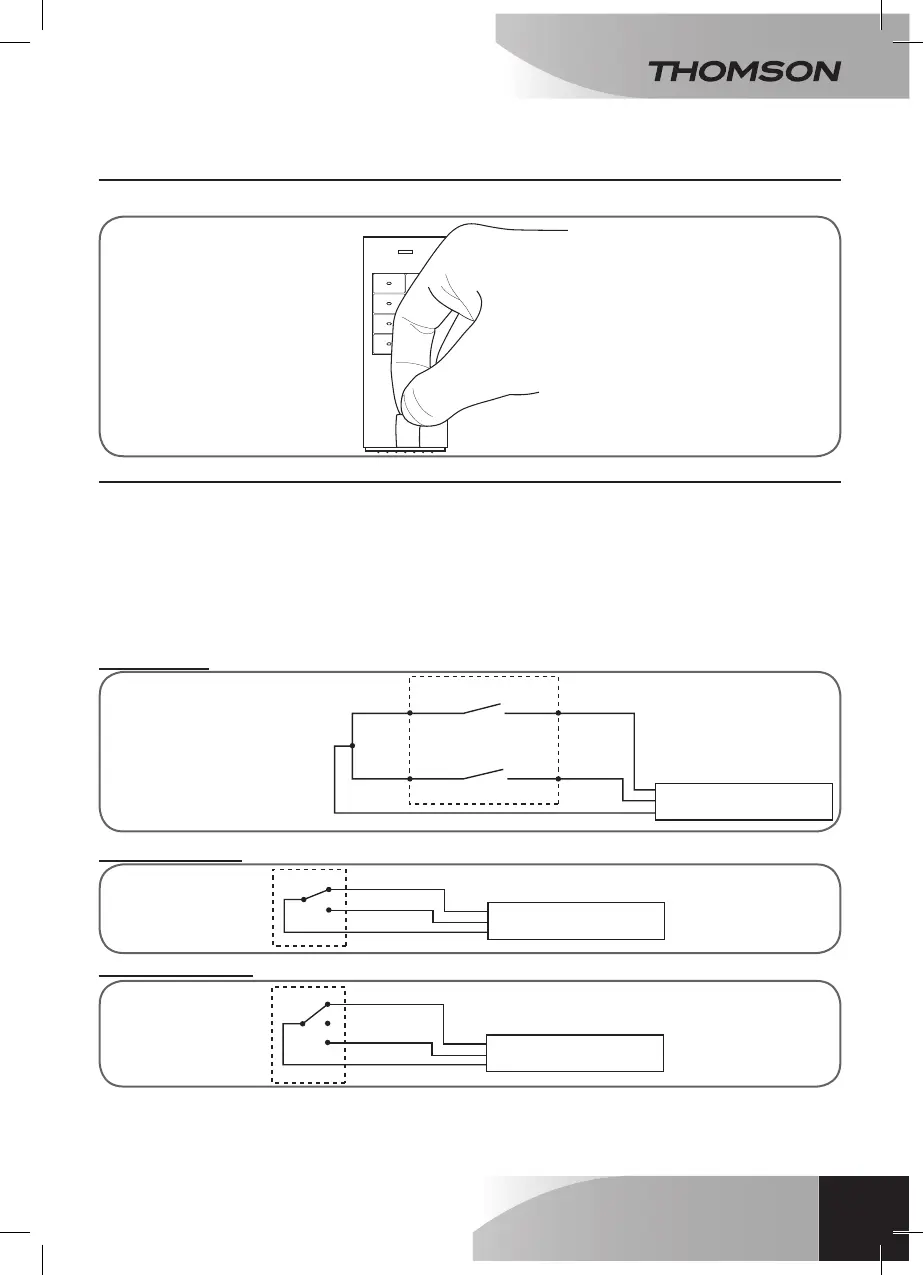 THOMSON