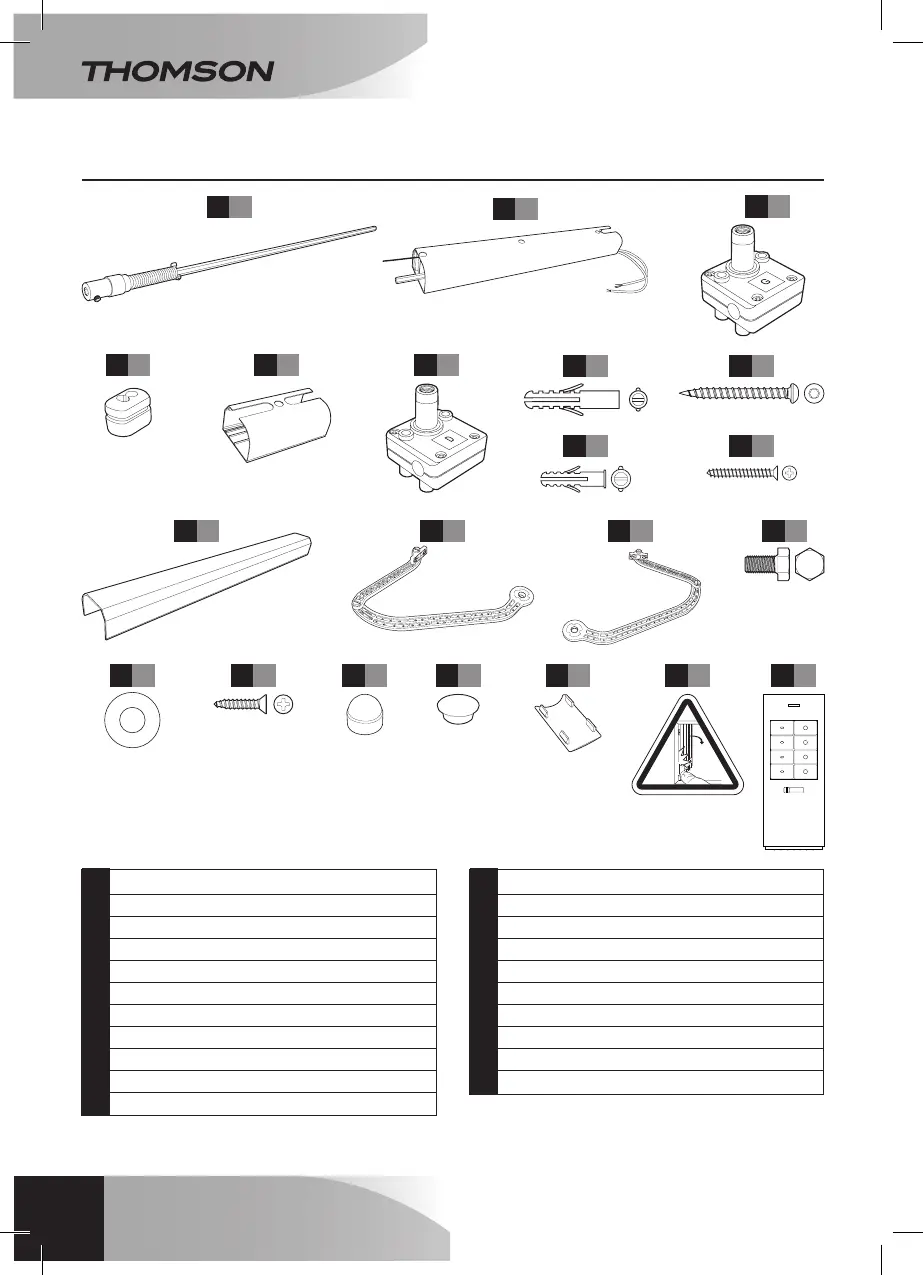 THOMSON