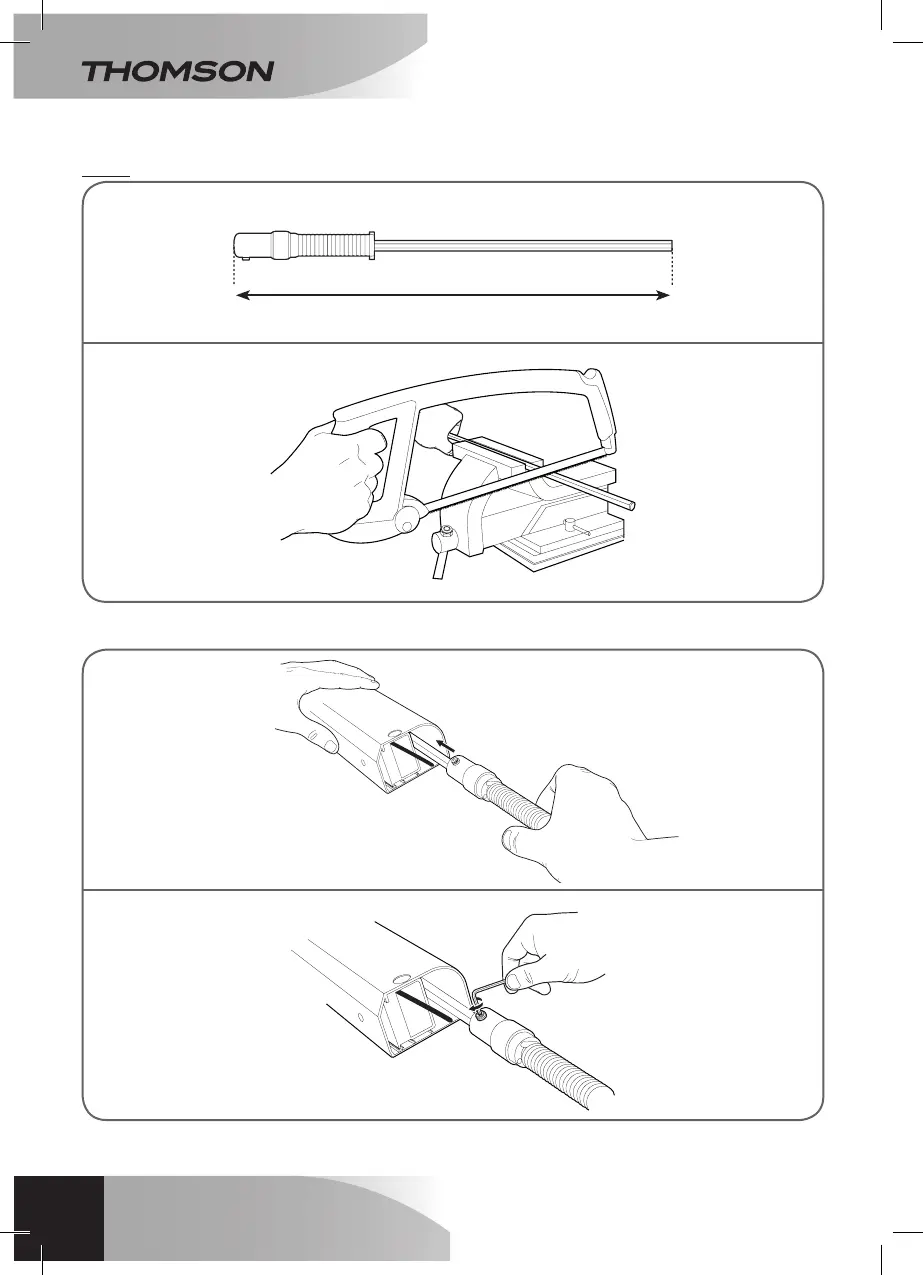 THOMSON