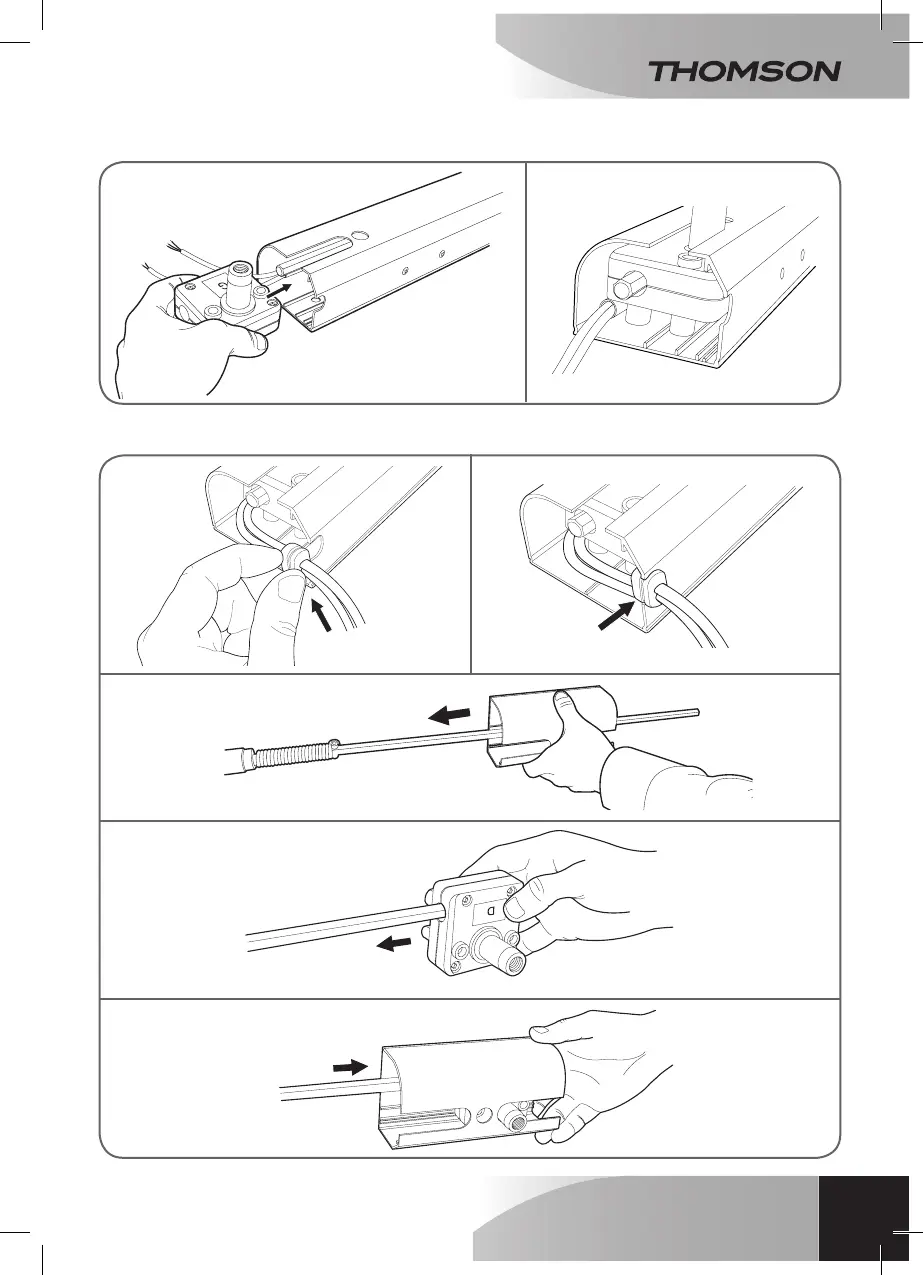 THOMSON