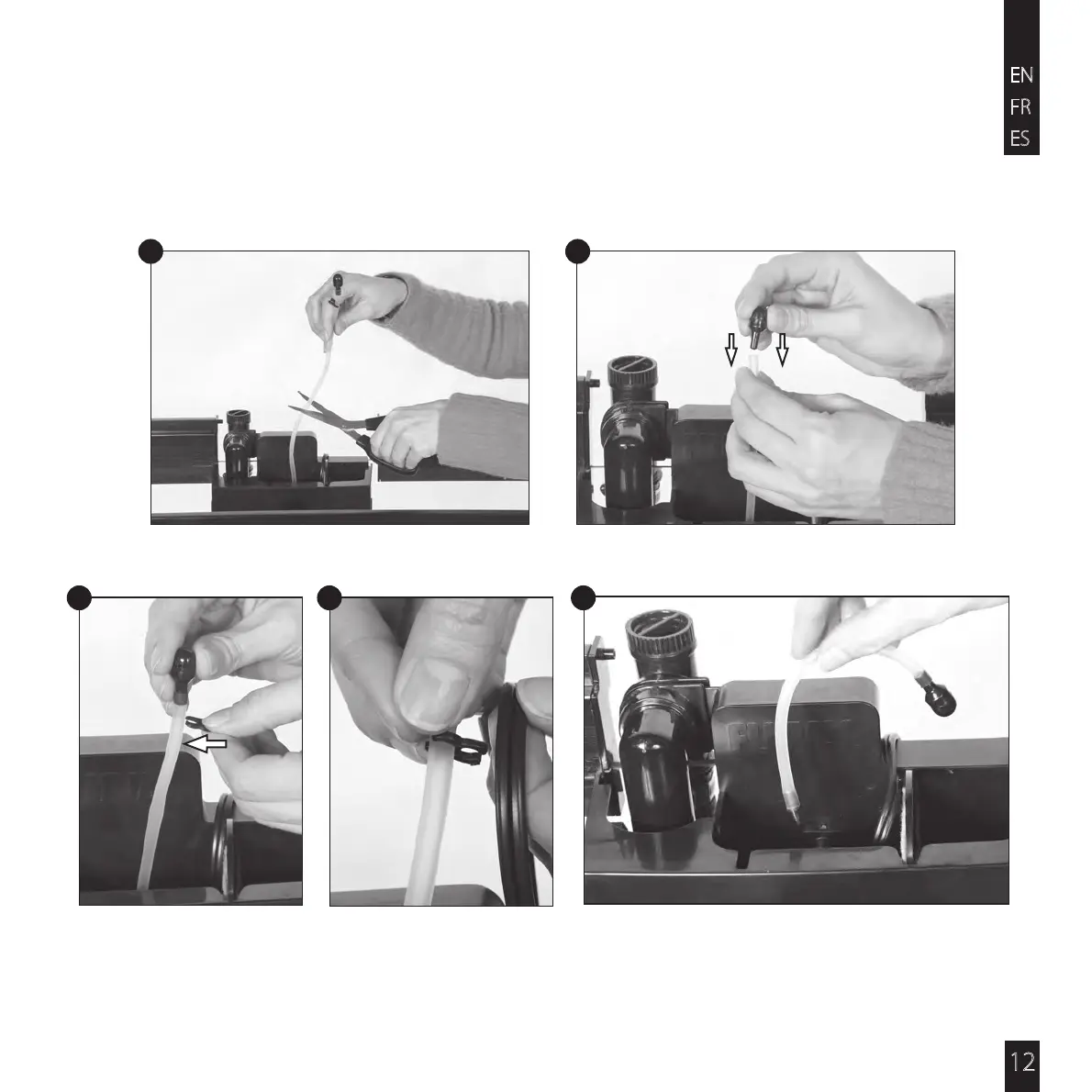 EN
FR
ES

12