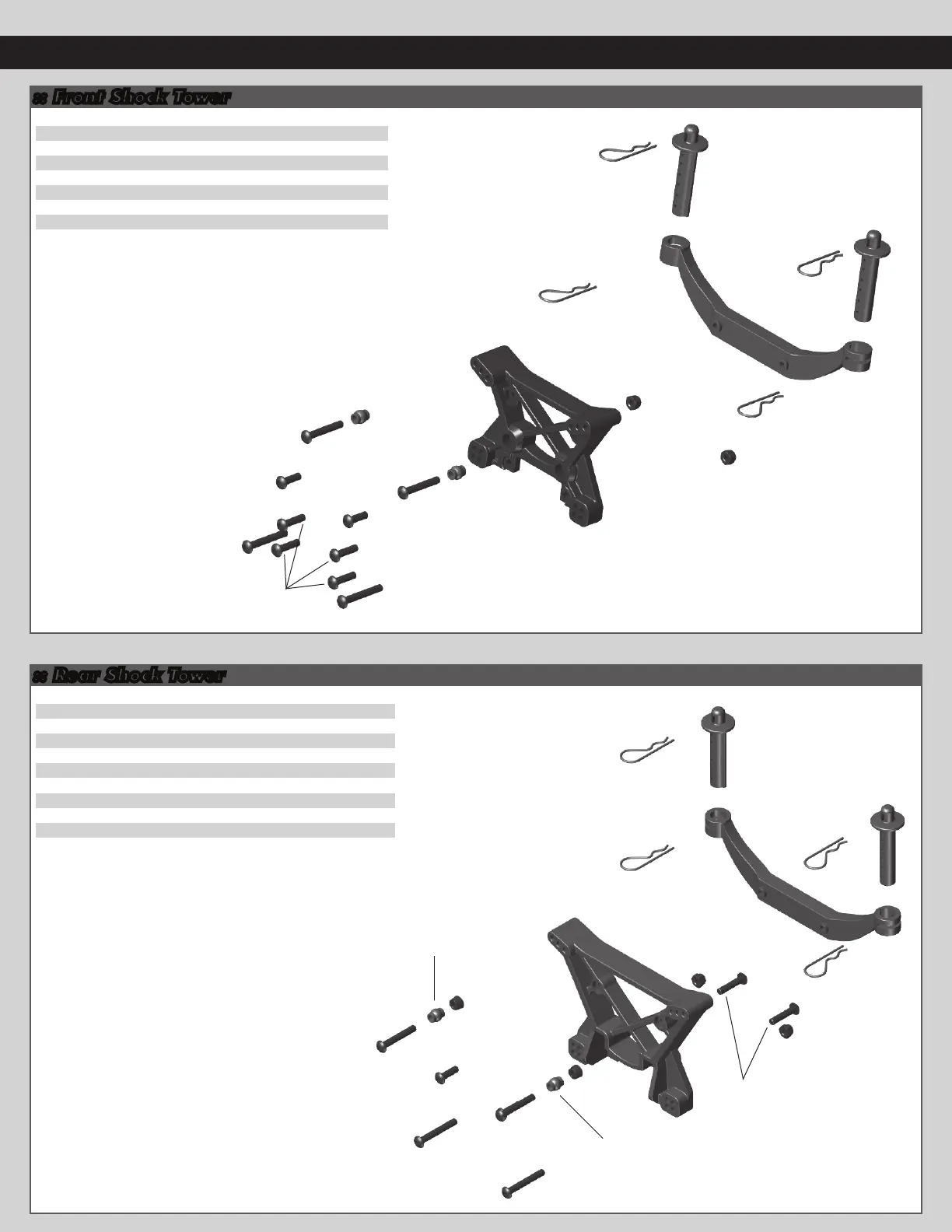 :: Front Shock Tower

:: Rear Shock Tower