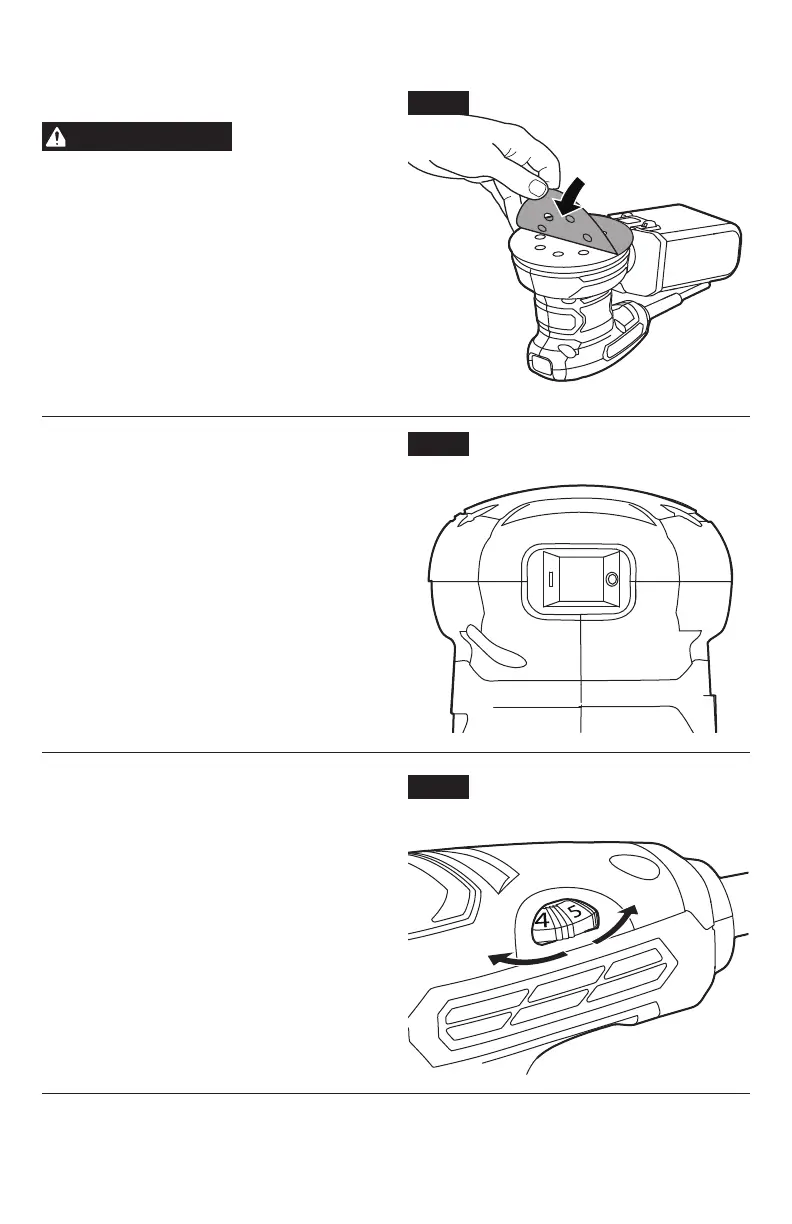 4

5